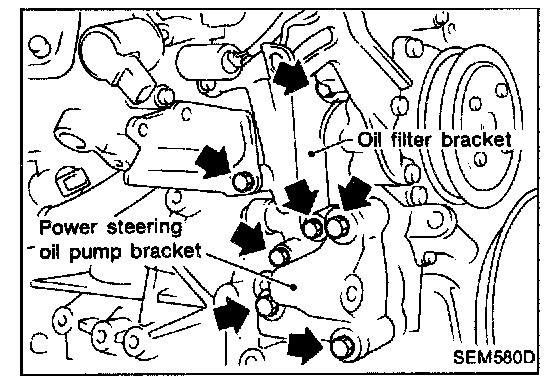 Oil filter bracket

Power steering oil pump bracket

SEM580D