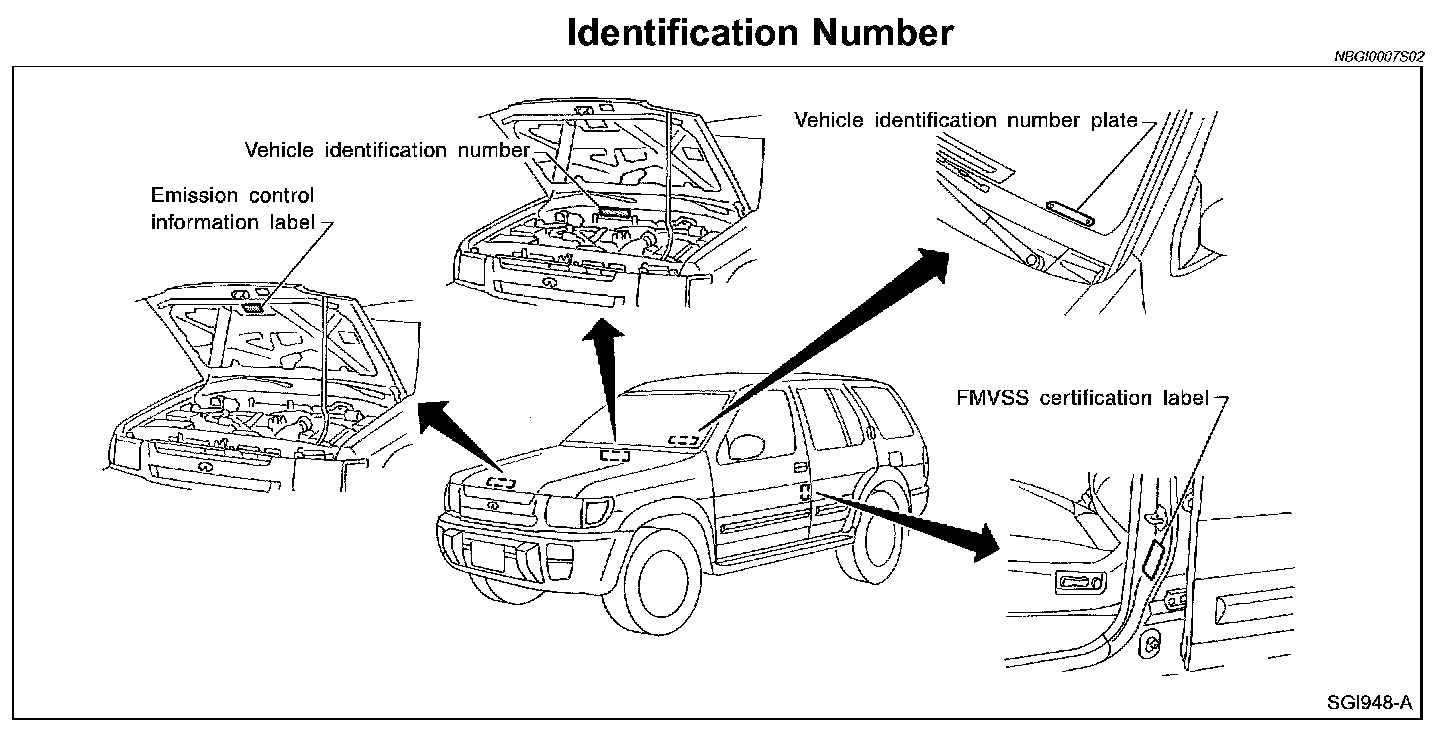 Identification Number

NBGI0007S02

Vehicle identification number

Emission control information label

Vehicle identification number plate

FMVSS certification label

SGI948-A