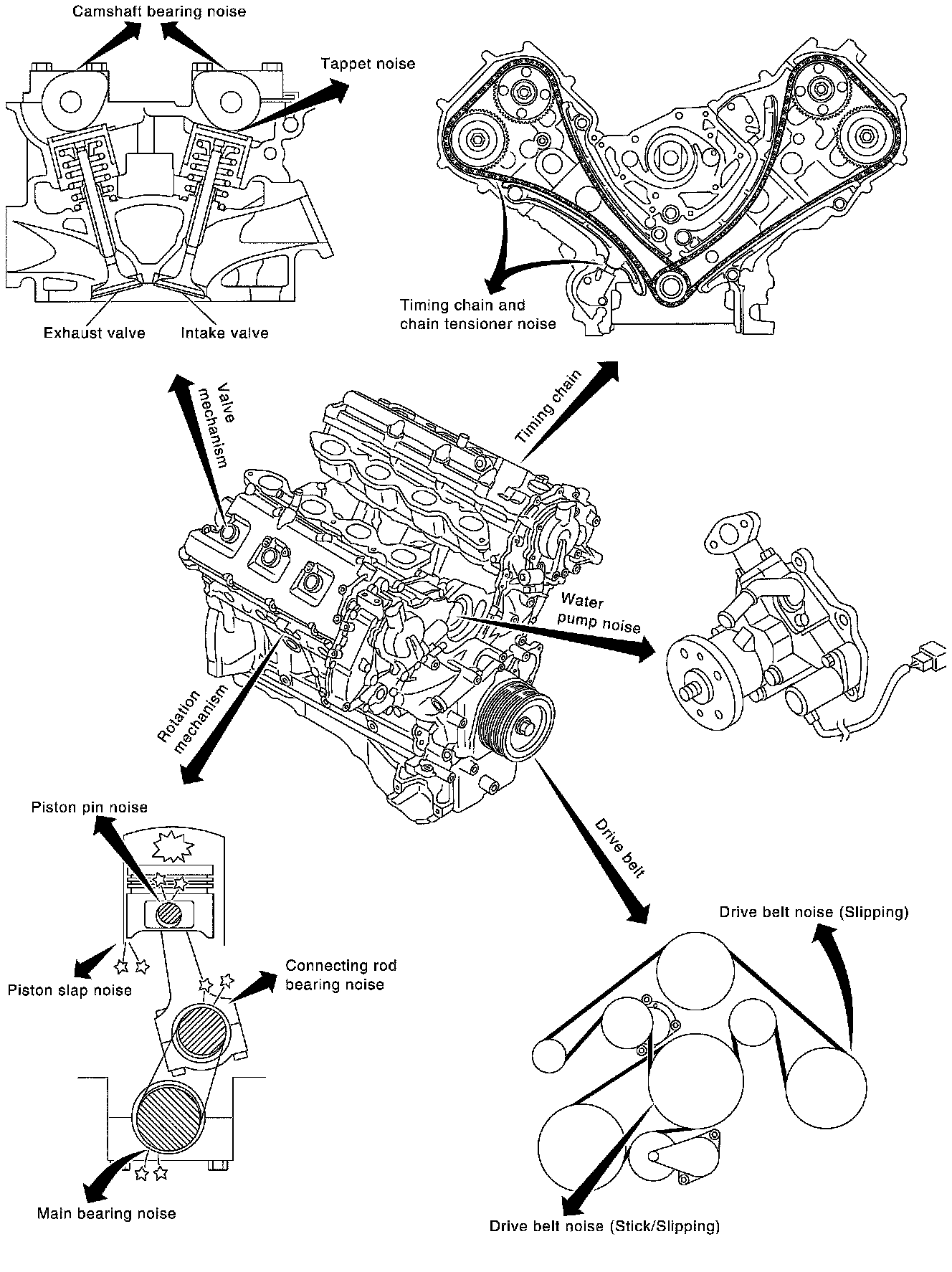 Camshaft bearing noise

Tappet noise

Exhaust valve

Intake valve

Timing chain and chain tensioner noise

Valve mechanism

Timing chain

Water pump noise

Rotation mechanism

Drive belt

Piston pin noise

Piston slap noise

Connecting rod bearing noise

Main bearing noise

Drive belt noise (Slipping)

Drive belt noise (Stick/Slipping)