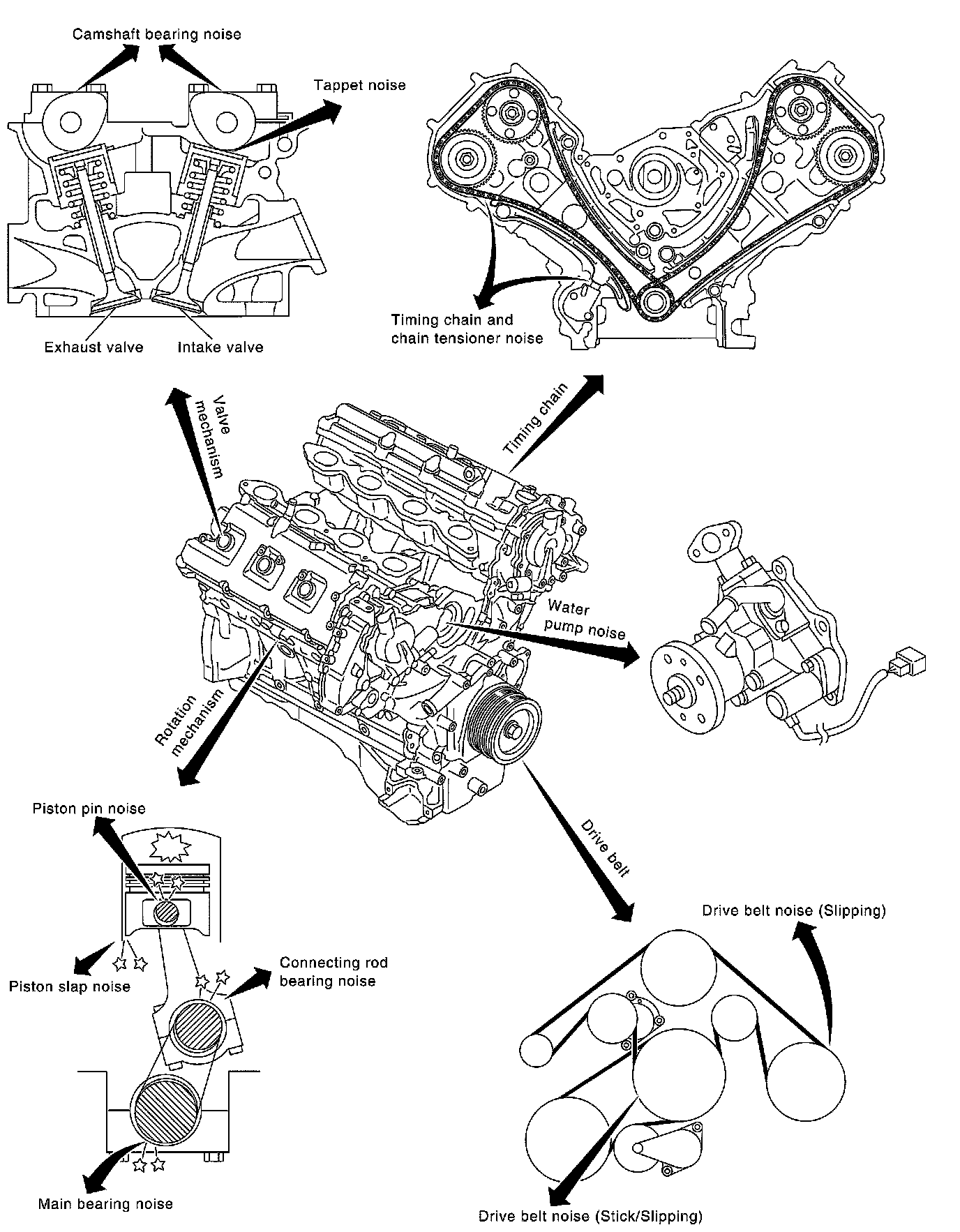 Camshaft bearing noise

Tappet noise

Exhaust valve

Intake valve

Timing chain and chain tensioner noise

Valve mechanism

Timing chain

Water pump noise

Rotation mechanism

Drive belt

Piston pin noise

Piston slap noise

Connecting rod bearing noise

Main bearing noise

Drive belt noise (Slipping)

Drive belt noise (Stick/Slipping)