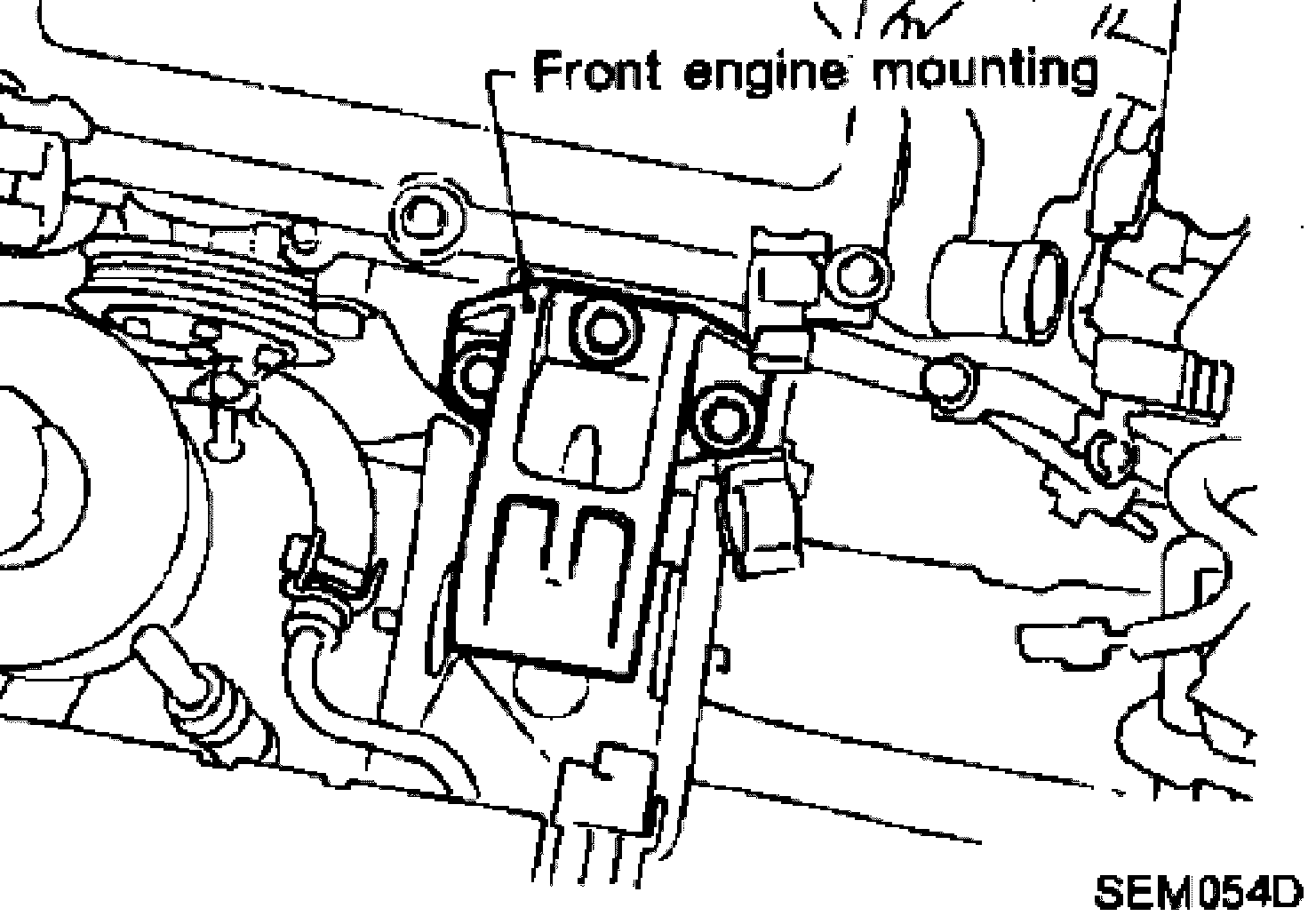 Front engine mounting

SEM054D