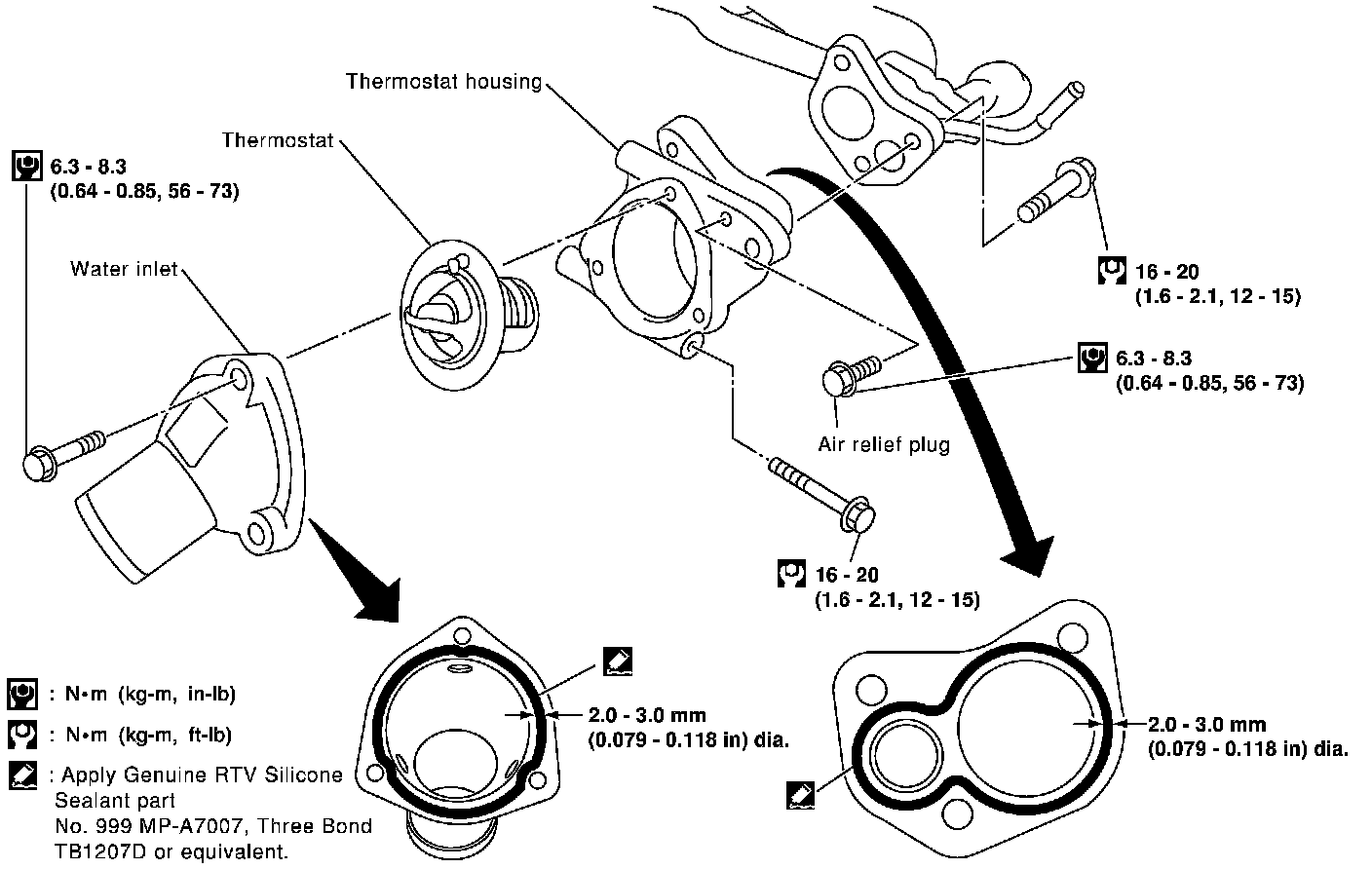 Thermostat housing

Thermostat

6.3 - 8.3
(0.64 - 0.85, 56 - 73)

Water inlet

16 - 20
(1.6 - 2.1, 12 - 15)

6.3 - 8.3
(0.64 - 0.85, 56 - 73)

Air relief plug

16 - 20
(1.6 - 2.1, 12 - 15)

: N•m (kg-m, in-lb)

: N•m (kg-m, ft-lb)

: Apply Genuine RTV Silicone Sealant part No. 999 MP-A7007, Three Bond TB1207D or equivalent.

2.0 - 3.0 mm
(0.079 - 0.118 in) dia.

2.0 - 3.0 mm
(0.079 - 0.118 in) dia.