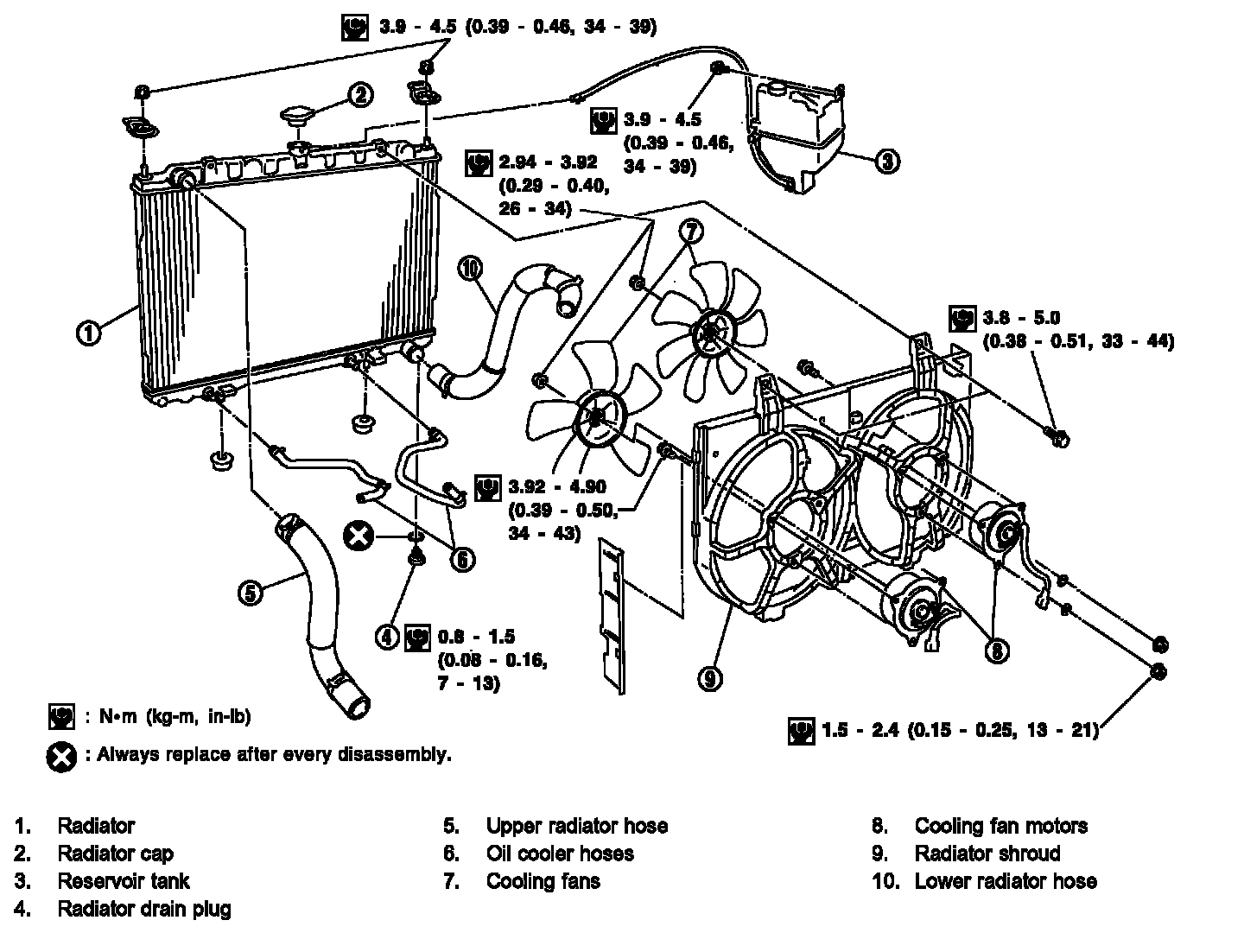 3.9 - 4.5 (0.39 - 0.46, 34 - 39)

2

3.9 - 4.5 (0.39 - 0.46, 34 - 39)

3

2.94 - 3.92 (0.29 - 0.40, 26 - 34)

7

10

1

3.8 - 5.0 (0.38 - 0.51, 33 - 44)

3.92 - 4.90 (0.39 - 0.50, 34 - 43)

6

5

4

0.8 - 1.5 (0.08 - 0.16, 7 - 13)

8

9

: N•m (kg-m, in-lb)

: Always replace after every disassembly.

1.5 - 2.4 (0.15 - 0.25, 13 - 21)

1. Radiator
2. Radiator cap
3. Reservoir tank
4. Radiator drain plug

5. Upper radiator hose
6. Oil cooler hoses
7. Cooling fans

8. Cooling fan motors
9. Radiator shroud
10. Lower radiator hose