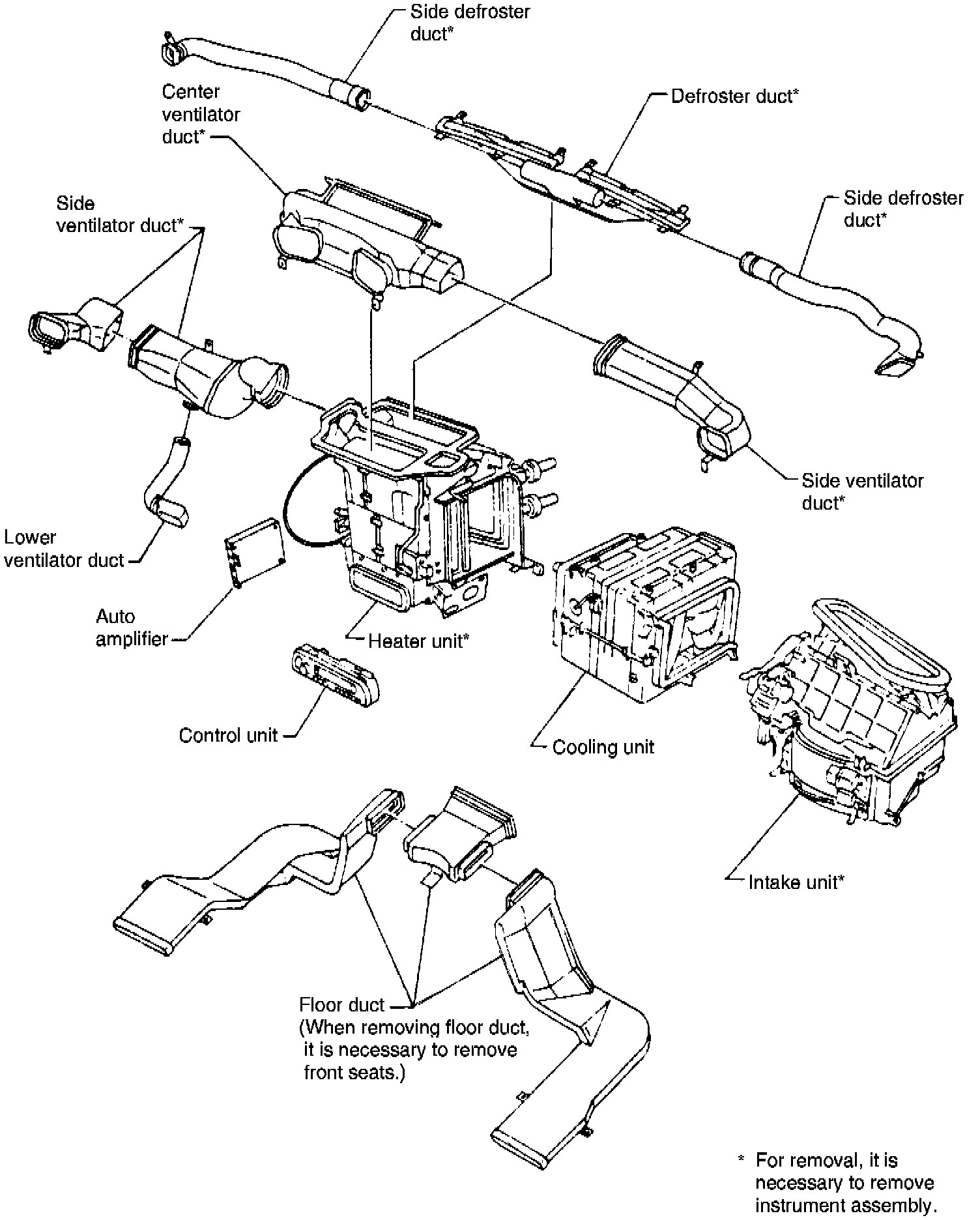 Side defroster duct*

Center ventilator duct*

Defroster duct*

Side ventilator duct*

Side defroster duct*

Side ventilator duct*

Lower ventilator duct

Auto amplifier

Heater unit*

Control unit

Cooling unit

Intake unit*

Floor duct
(When removing floor duct, it is necessary to remove front seats.)

* For removal, it is necessary to remove instrument assembly.