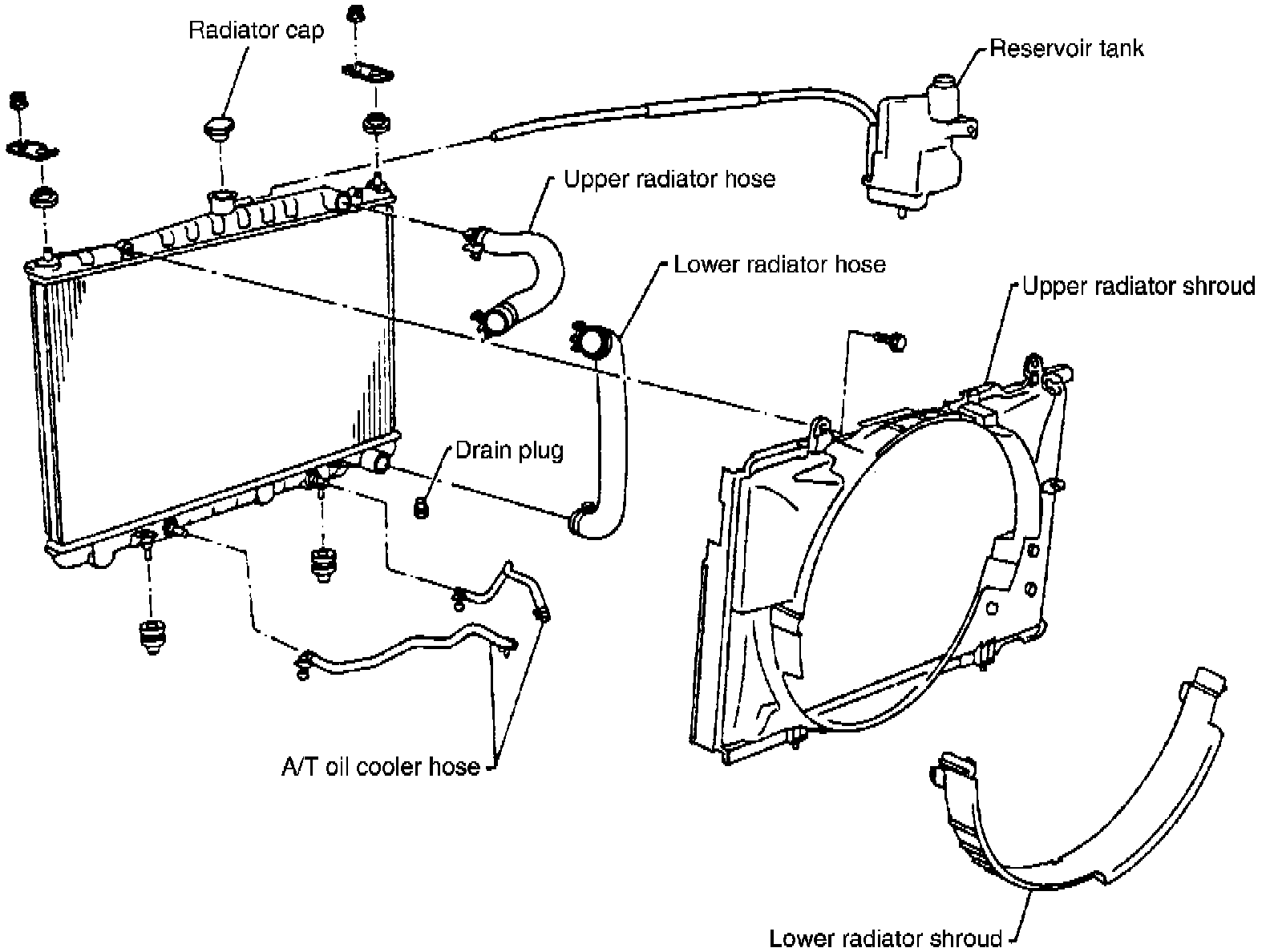 Radiator cap
Reservoir tank
Upper radiator hose
Lower radiator hose
Upper radiator shroud
Drain plug
A/T oil cooler hose
Lower radiator shroud