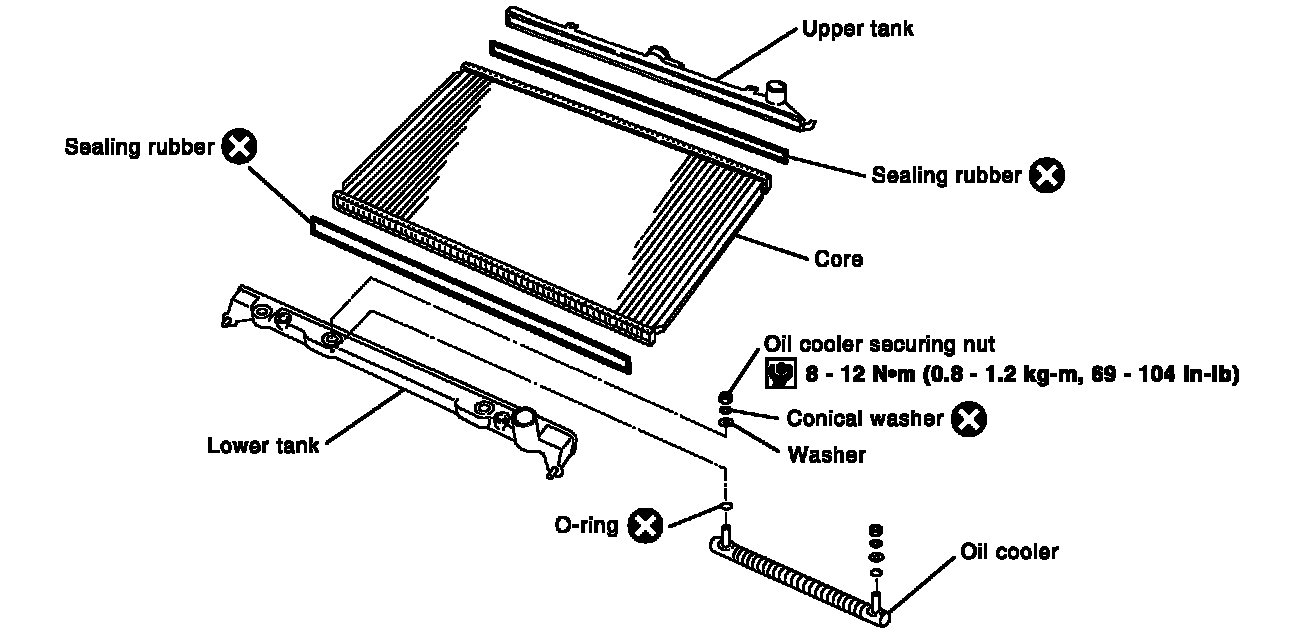 Upper tank

Sealing rubber

Sealing rubber

Core

Oil cooler securing nut

8 - 12 N•m (0.8 - 1.2 kg-m, 69 - 104 in-lb)

Conical washer

Washer

Lower tank

O-ring

Oil cooler