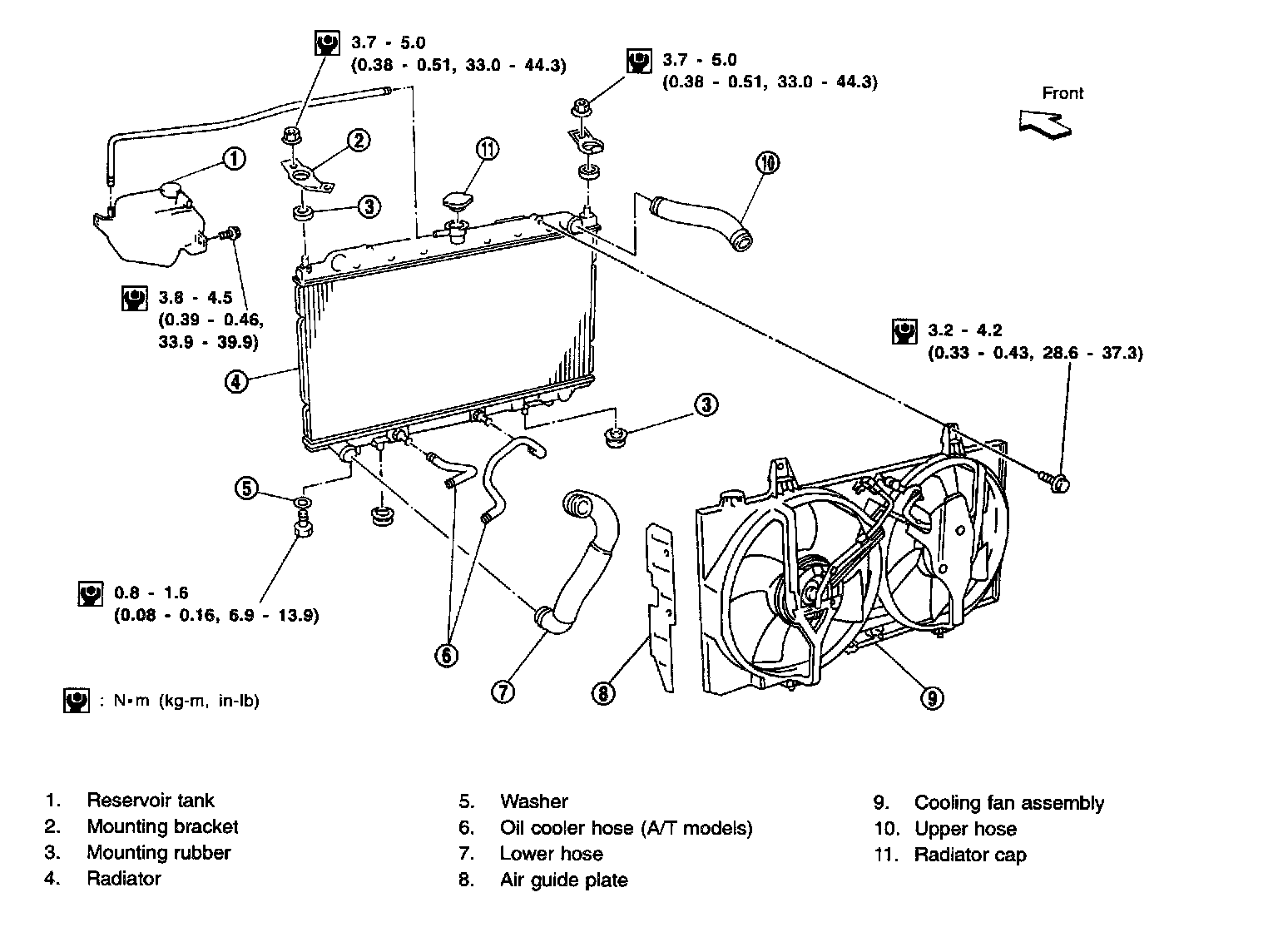 3.7 - 5.0
(0.38 - 0.51, 33.0 - 44.3)

3.7 - 5.0
(0.38 - 0.51, 33.0 - 44.3)

Front

1

2

11

10

3

3.8 - 4.5
(0.39 - 0.46,
33.9 - 39.9)

3.2 - 4.2
(0.33 - 0.43, 28.6 - 37.3)

4

3

5

0.8 - 1.6
(0.08 - 0.16, 6.9 - 13.9)

6

7

8

9

: N•m (kg-m, in-lb)

1. Reservoir tank
2. Mounting bracket
3. Mounting rubber
4. Radiator

5. Washer
6. Oil cooler hose (A/T models)
7. Lower hose
8. Air guide plate

9. Cooling fan assembly
10. Upper hose
11. Radiator cap