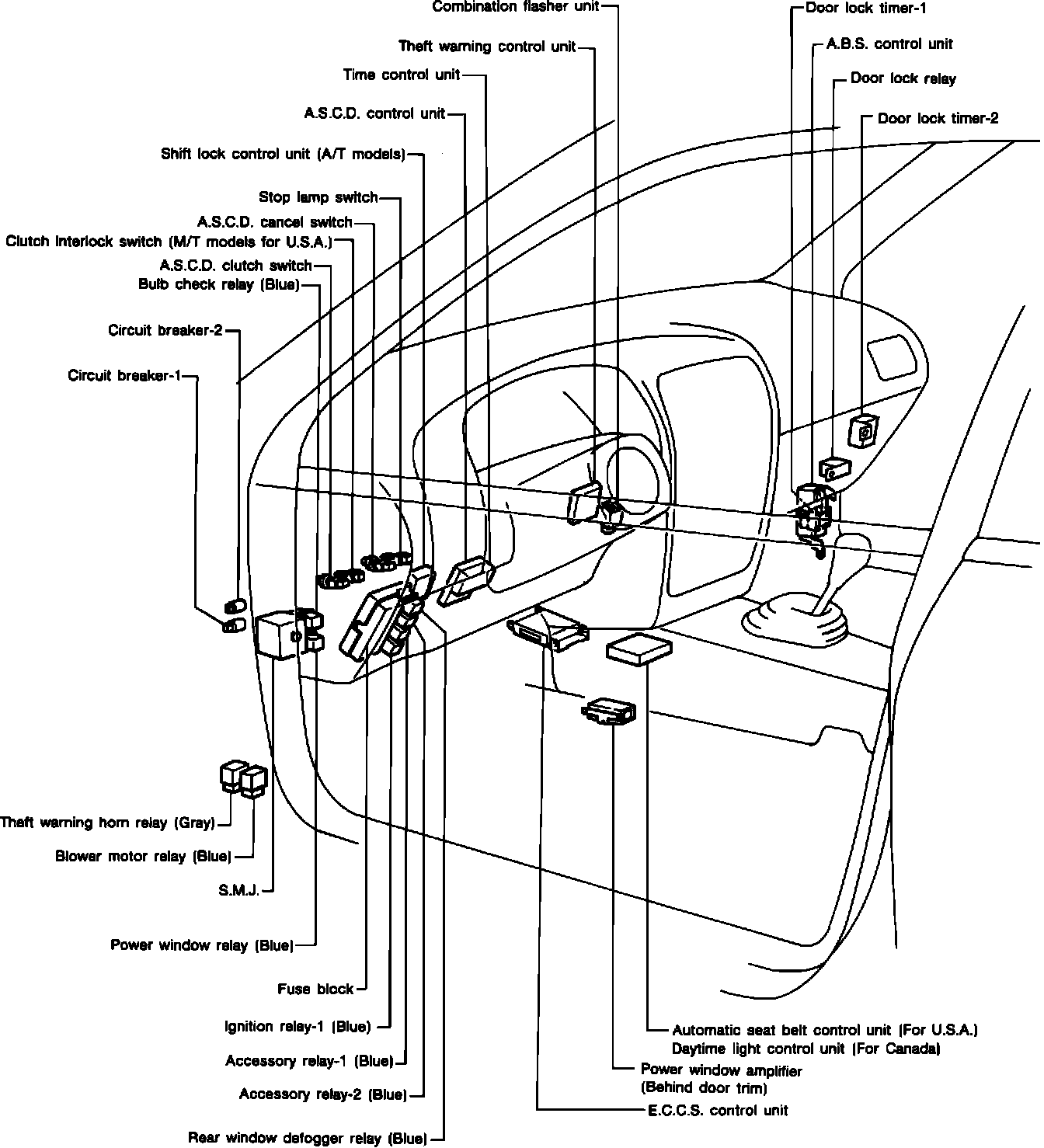 Combination flasher unit
Theft warning control unit
Time control unit
A.S.C.D. control unit
Shift lock control unit (A/T models)
Stop lamp switch
A.S.C.D. cancel switch
Clutch interlock switch (M/T models for U.S.A.)
A.S.C.D. clutch switch
Bulb check relay (Blue)
Circuit breaker-2
Circuit breaker-1
Door lock timer-1
A.B.S. control unit
Door lock relay
Door lock timer-2
Theft warning horn relay (Gray)
Blower motor relay (Blue)
S.M.J.
Power window relay (Blue)
Fuse block
Ignition relay-1 (Blue)
Accessory relay-1 (Blue)
Accessory relay-2 (Blue)
Rear window defogger relay (Blue)
Automatic seat belt control unit (For U.S.A.)
Daytime light control unit (For Canada)
Power window amplifier
(Behind door trim)
E.C.C.S. control unit