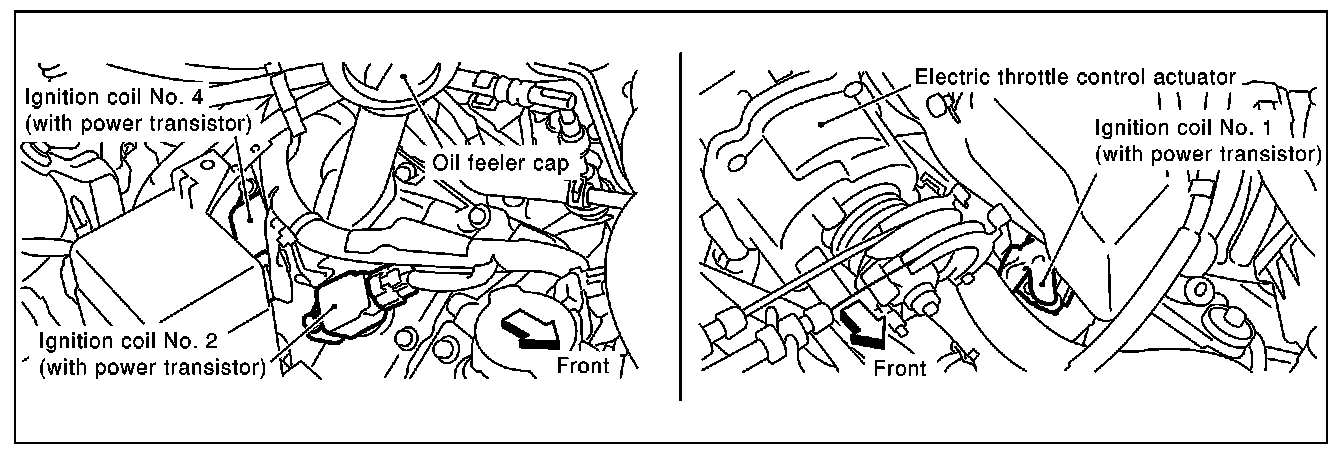 Ignition coil No. 4 (with power transistor)

Oil feeler cap

Ignition coil No. 2 (with power transistor)

Front

Electric throttle control actuator

Ignition coil No. 1 (with power transistor)

Front