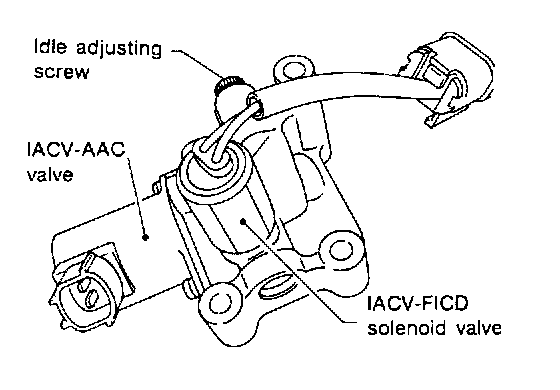 Idle adjusting screw

IACV-AAC valve

IACV-FICD solenoid valve