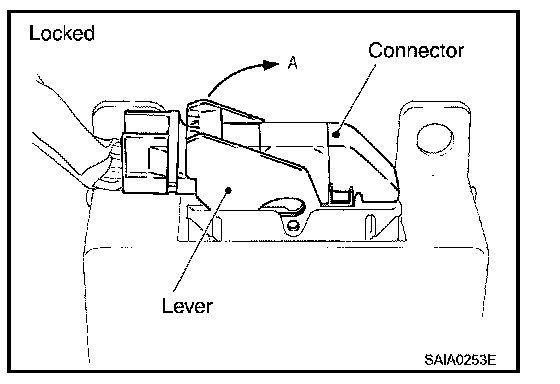 Locked

A

Connector

Lever

SAIA0253E