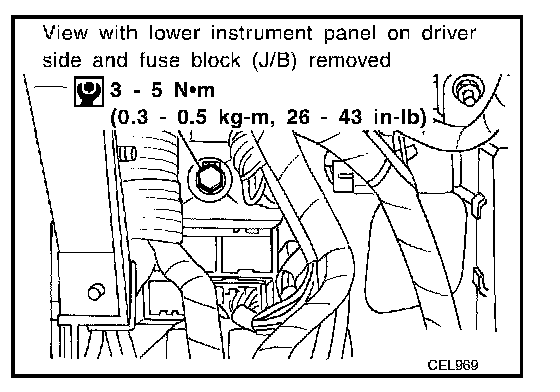 View with lower instrument panel on driver side and fuse block (J/B) removed

3 - 5 N•m
(0.3 - 0.5 kg-m, 26 - 43 in-lb)

CEL969