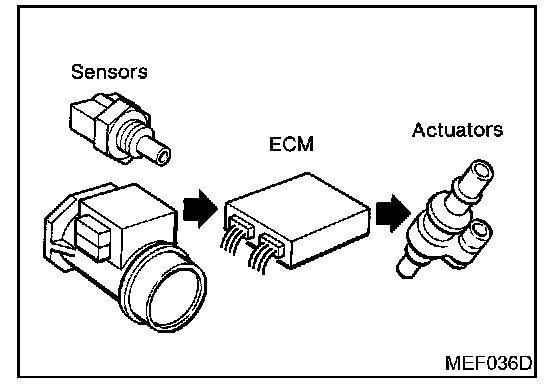 Sensors

ECM

Actuators

MEF036D