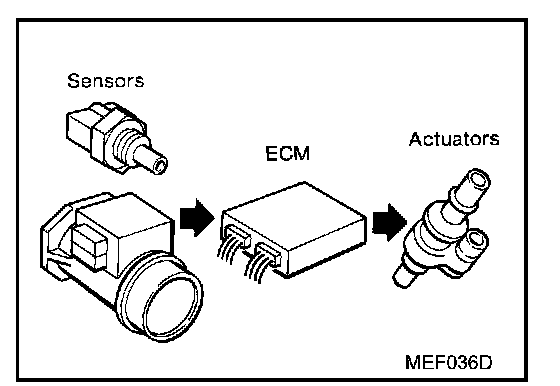 Sensors

ECM

Actuators

MEF036D