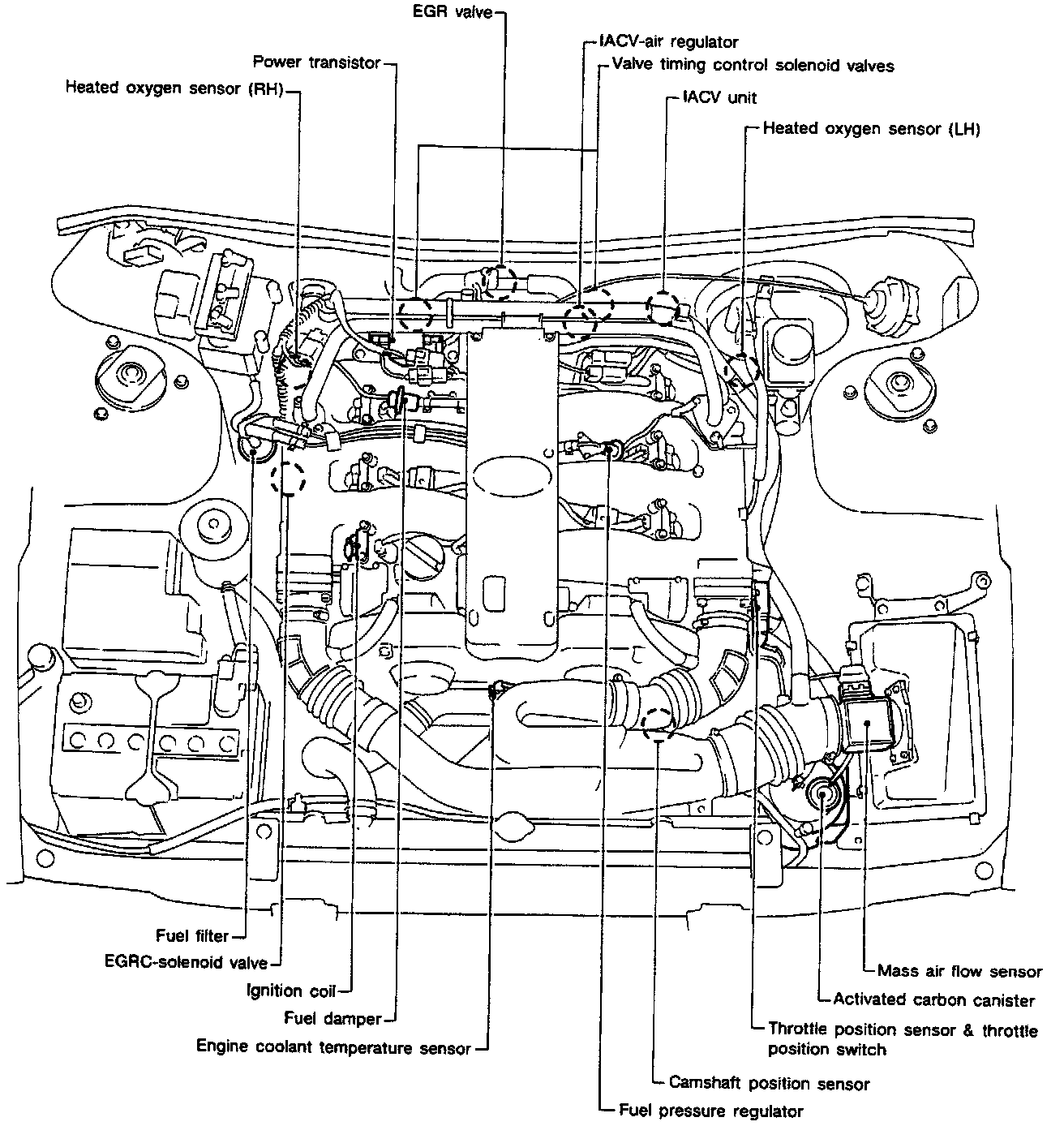 EGR valve

IACV-air regulator

Power transistor

Valve timing control solenoid valves

Heated oxygen sensor (RH)

IACV unit

Heated oxygen sensor (LH)

Fuel filter

EGRC-solenoid valve

Ignition coil

Fuel damper

Engine coolant temperature sensor

Mass air flow sensor

Activated carbon canister

Throttle position sensor & throttle position switch

Camshaft position sensor

Fuel pressure regulator