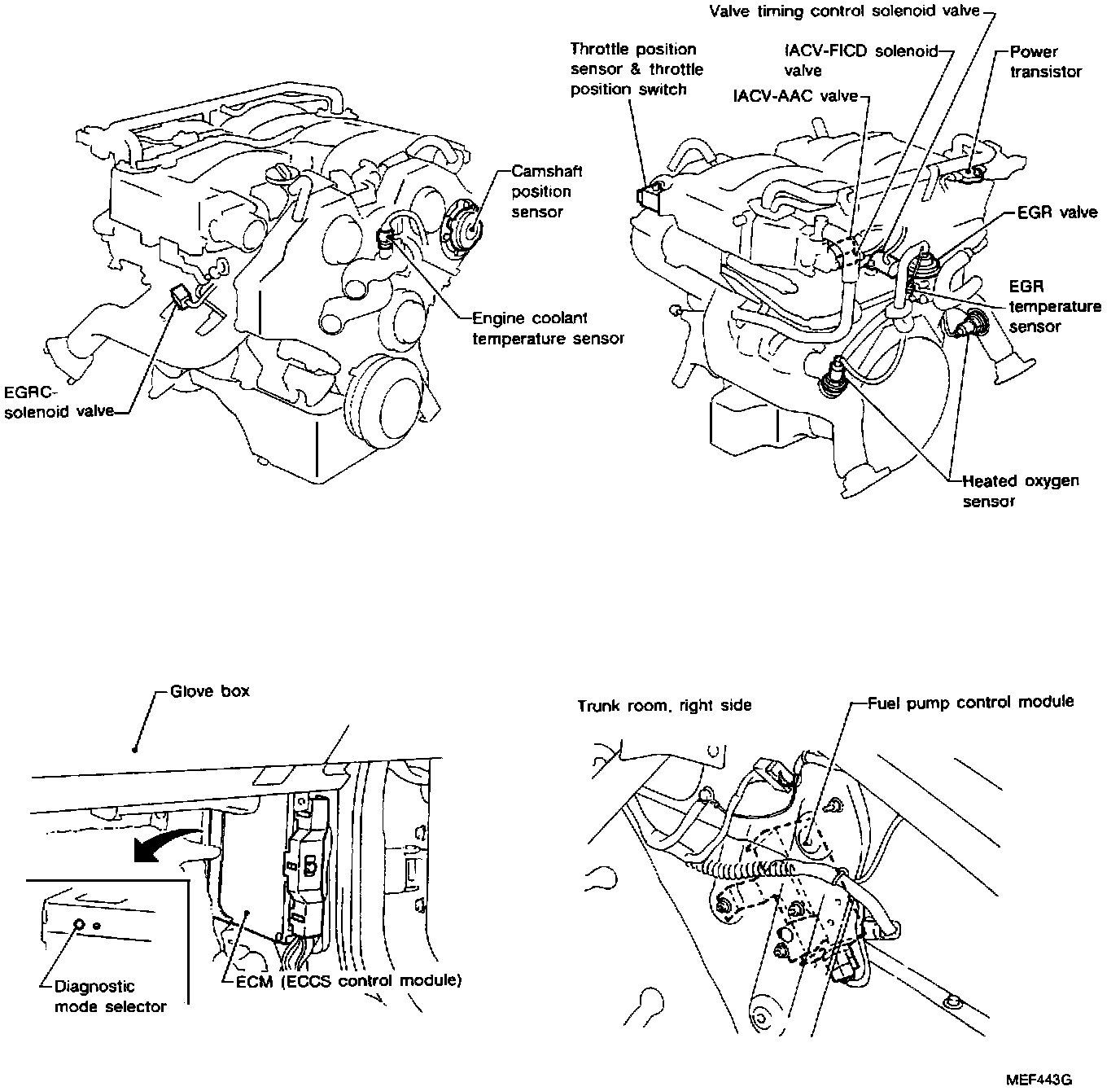 Camshaft position sensor

Engine coolant temperature sensor

EGRC-solenoid valve

Valve timing control solenoid valve

Throttle position sensor & throttle position switch

IACV-FICD solenoid valve

IACV-AAC valve

Power transistor

EGR valve

EGR temperature sensor

Heated oxygen sensor

Glove box

Diagnostic mode selector

ECM (ECCS control module)

Trunk room, right side

Fuel pump control module

MEF443G