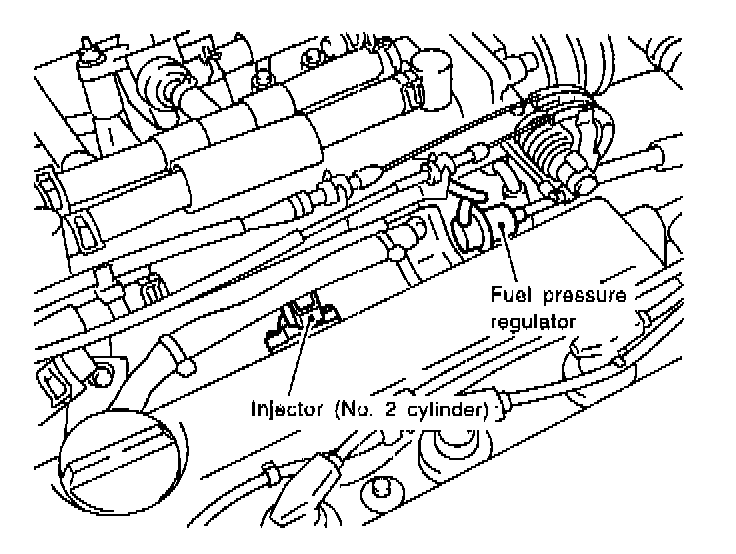 Fuel pressure regulator

Injector (No. 2 cylinder)