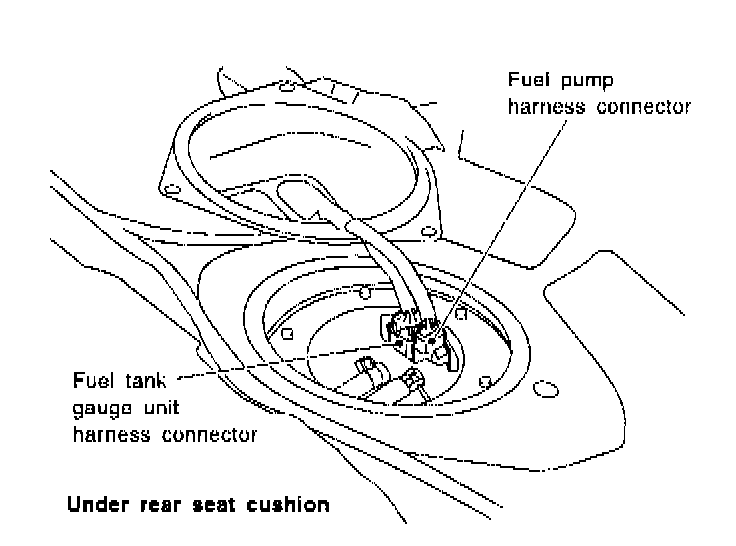 Fuel pump harness connector

Fuel tank gauge unit harness connector

Under rear seat cushion