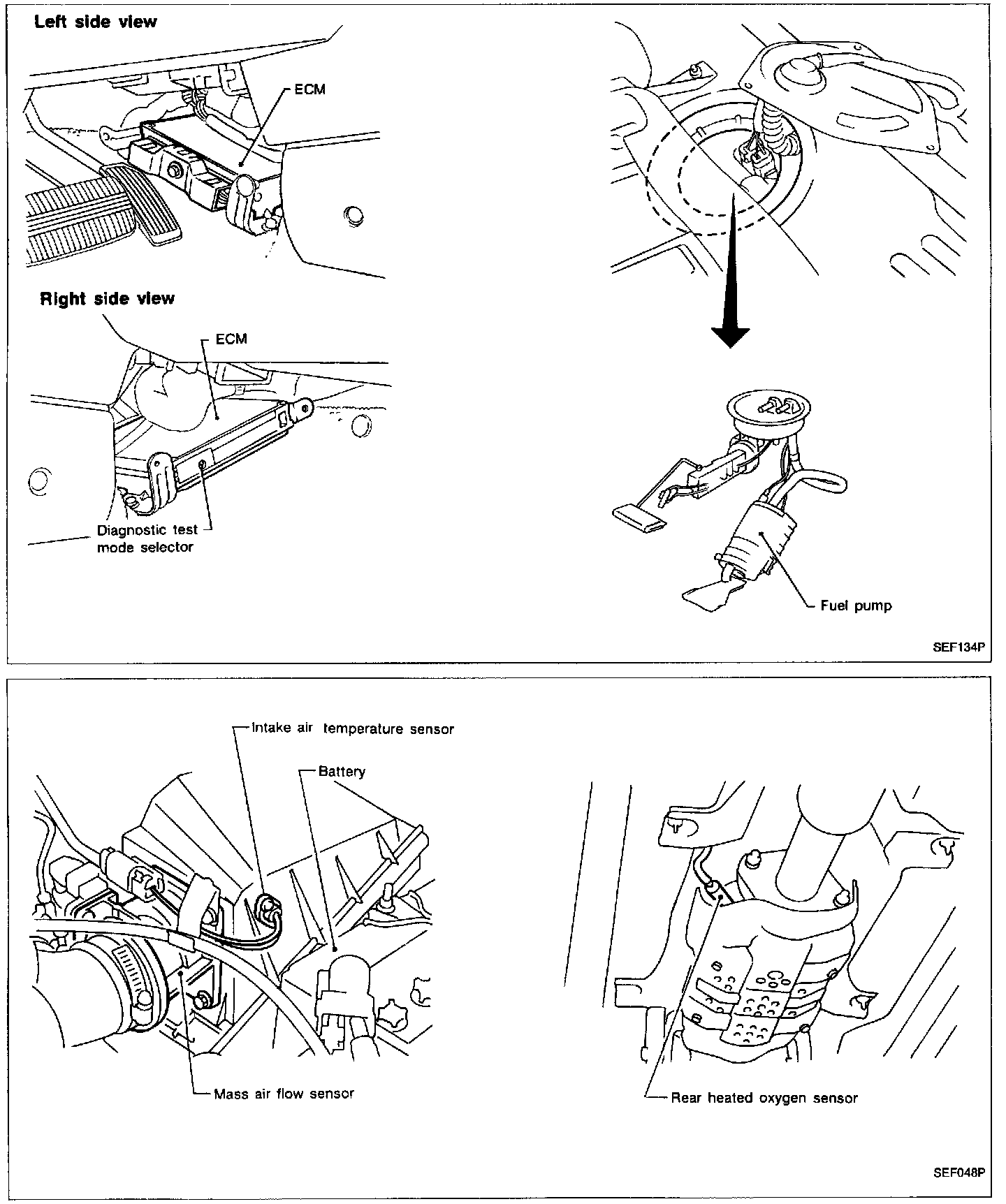 Left side view

ECM

Right side view

ECM

Diagnostic test mode selector

Fuel pump

SEF134P

Intake air temperature sensor

Battery

Mass air flow sensor

Rear heated oxygen sensor

SEF048P