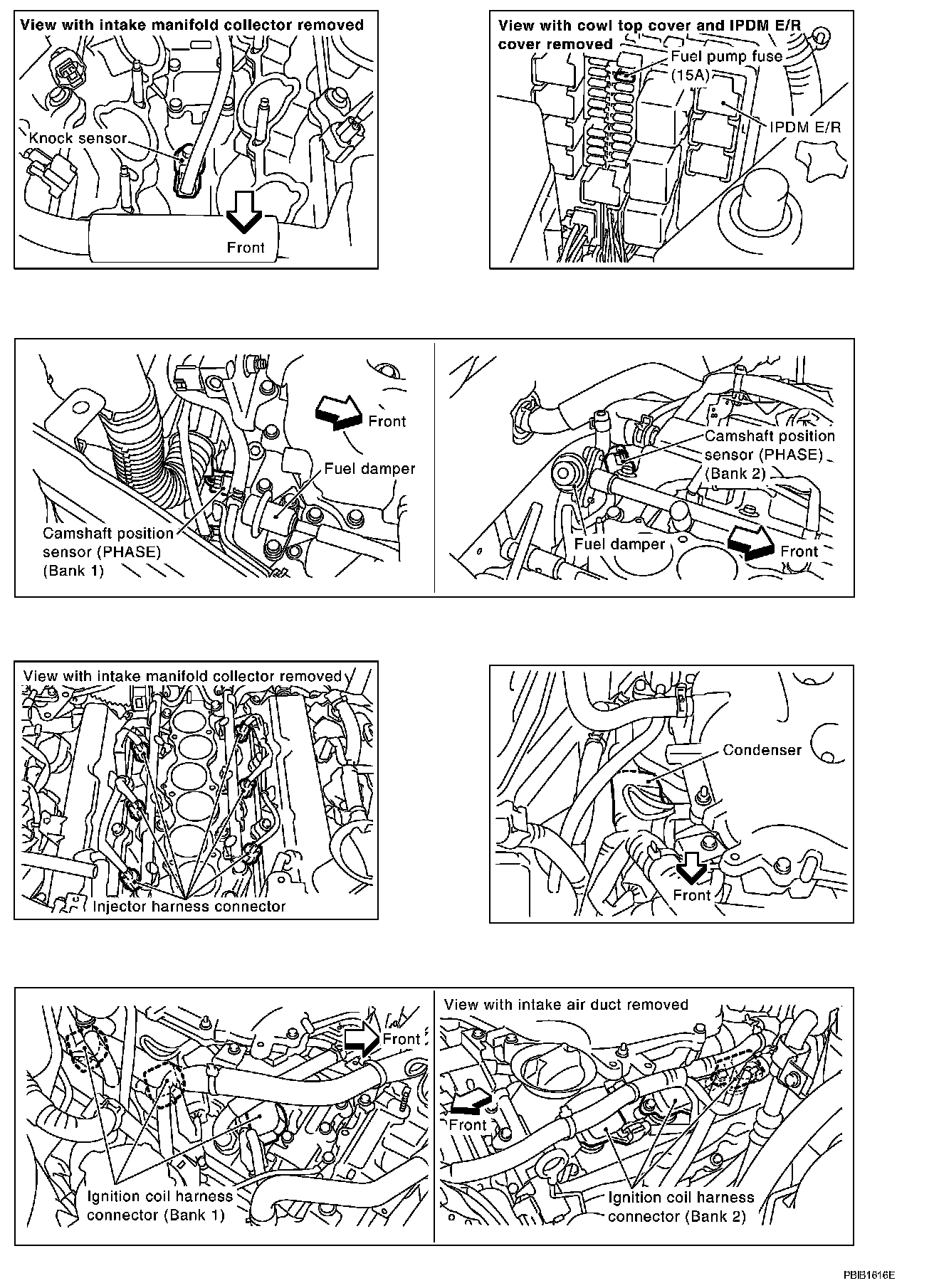 View with intake manifold collector removed

Knock sensor

Front

View with cowl top cover and IPDM E/R cover removed

Fuel pump fuse (15A)

IPDM E/R

Front

Fuel damper

Camshaft position sensor (PHASE) (Bank 1)

Camshaft position sensor (PHASE) (Bank 2)

Fuel damper

Front

View with intake manifold collector removed

Injector harness connector

Condenser

Front

Front

Ignition coil harness connector (Bank 1)

View with intake air duct removed

Front

Ignition coil harness connector (Bank 2)

PBIB1616E