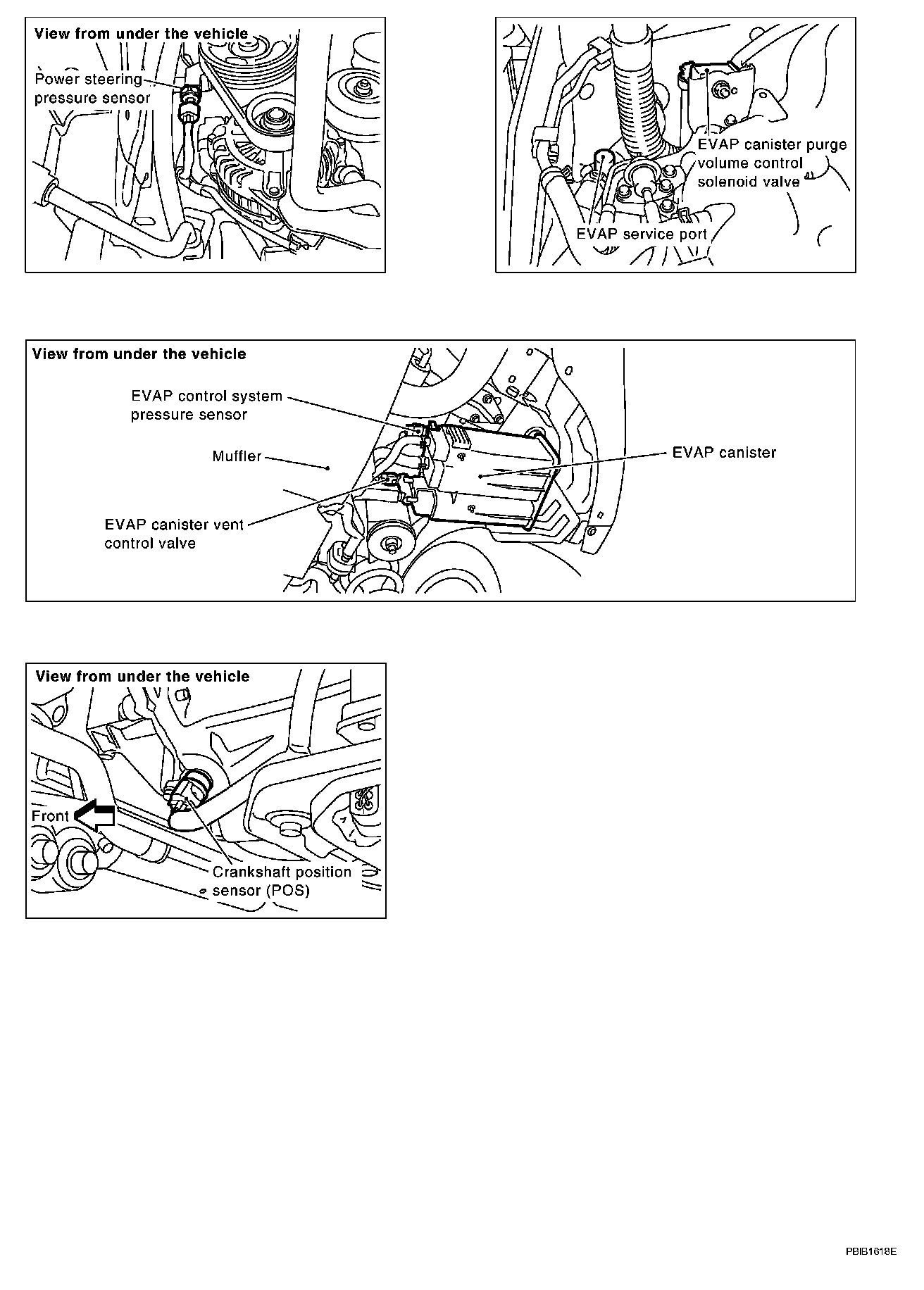 View from under the vehicle
Power steering pressure sensor

EVAP canister purge volume control solenoid valve
EVAP service port

View from under the vehicle
EVAP control system pressure sensor
Muffler
EVAP canister
EVAP canister vent control valve

View from under the vehicle
Front
Crankshaft position sensor (POS)

PBIB1618E