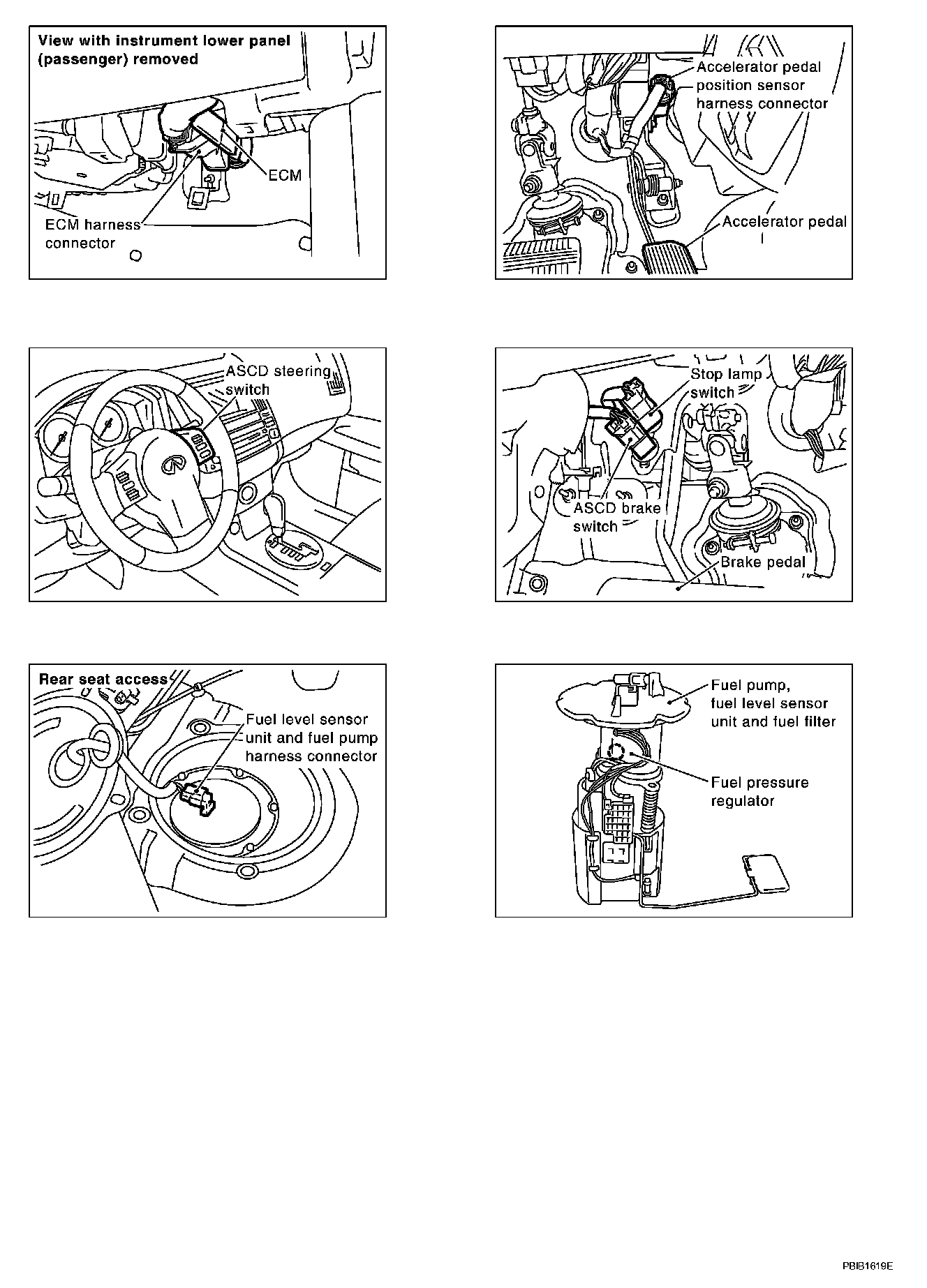 View with instrument lower panel (passenger) removed

ECM

ECM harness connector

Accelerator pedal position sensor harness connector

Accelerator pedal

ASCD steering switch

Stop lamp switch

ASCD brake switch

Brake pedal

Rear seat access

Fuel level sensor unit and fuel pump harness connector

Fuel pump, fuel level sensor unit and fuel filter

Fuel pressure regulator

PBIB1619E