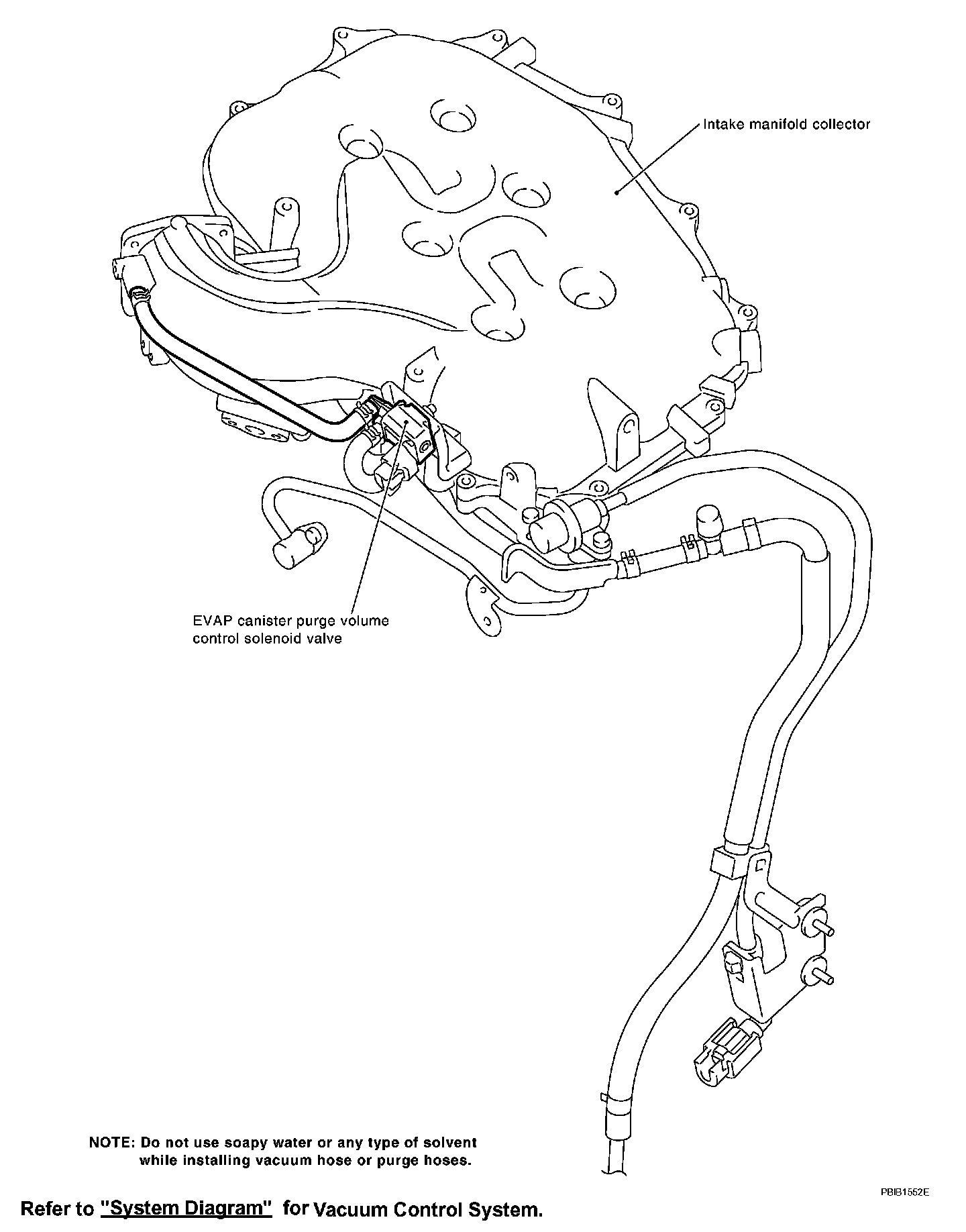 Intake manifold collector

EVAP canister purge volume control solenoid valve

NOTE: Do not use soapy water or any type of solvent while installing vacuum hose or purge hoses.

PBIB1552E

Refer to "System Diagram" for Vacuum Control System.