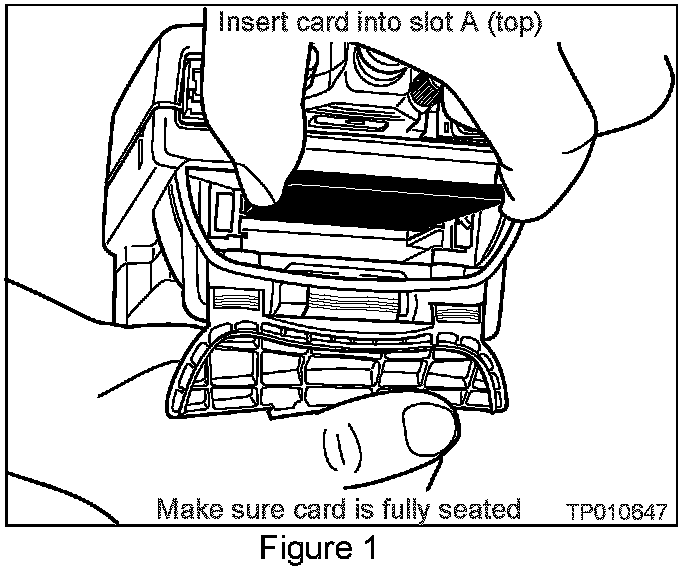 Insert card into slot A (top)

Make sure card is fully seated

TP010647

Figure 1