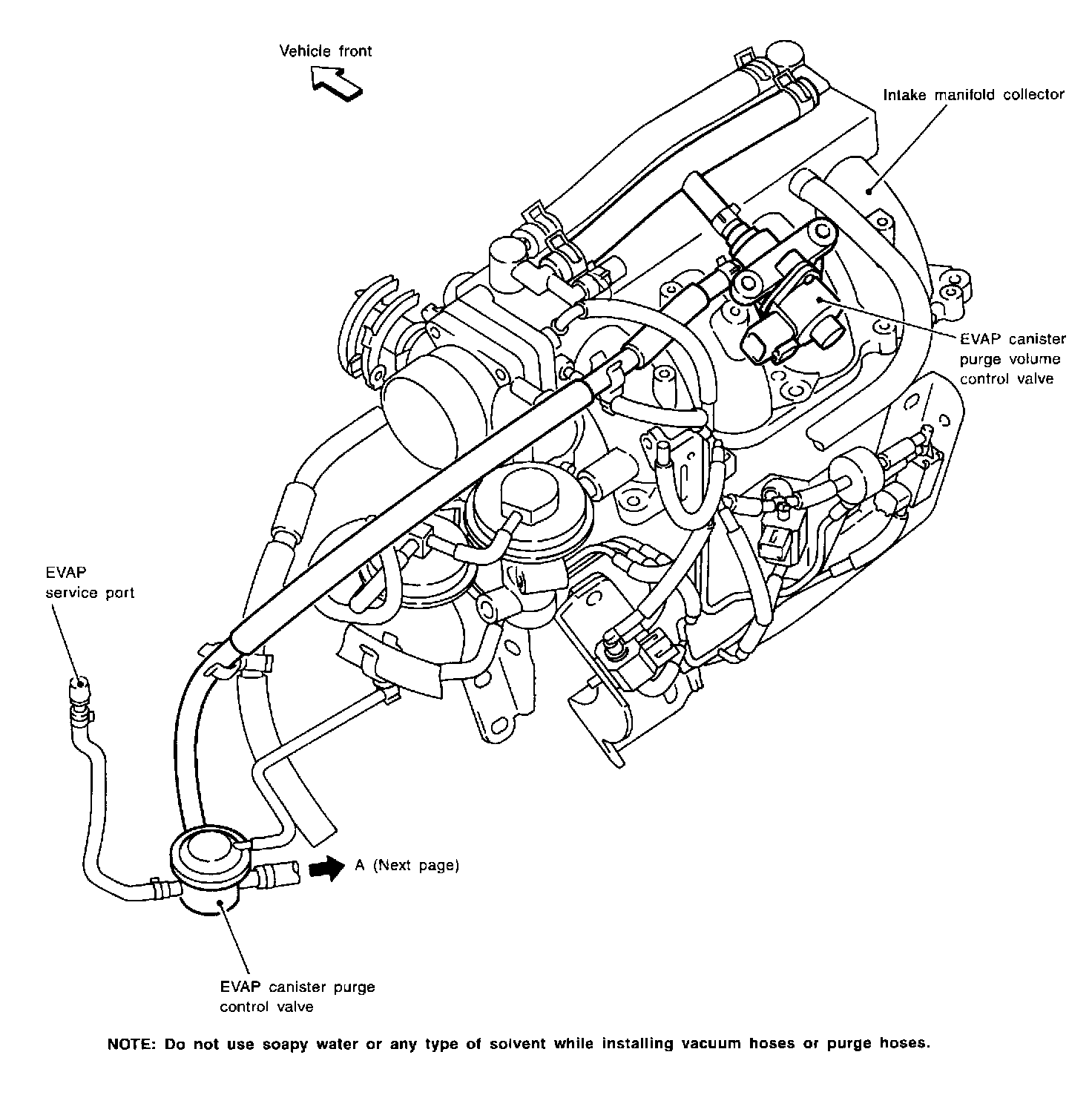 Vehicle front

Intake manifold collector

EVAP canister purge volume control valve

EVAP service port

A (Next page)

EVAP canister purge control valve

NOTE: Do not use soapy water or any type of solvent while installing vacuum hoses or purge hoses.