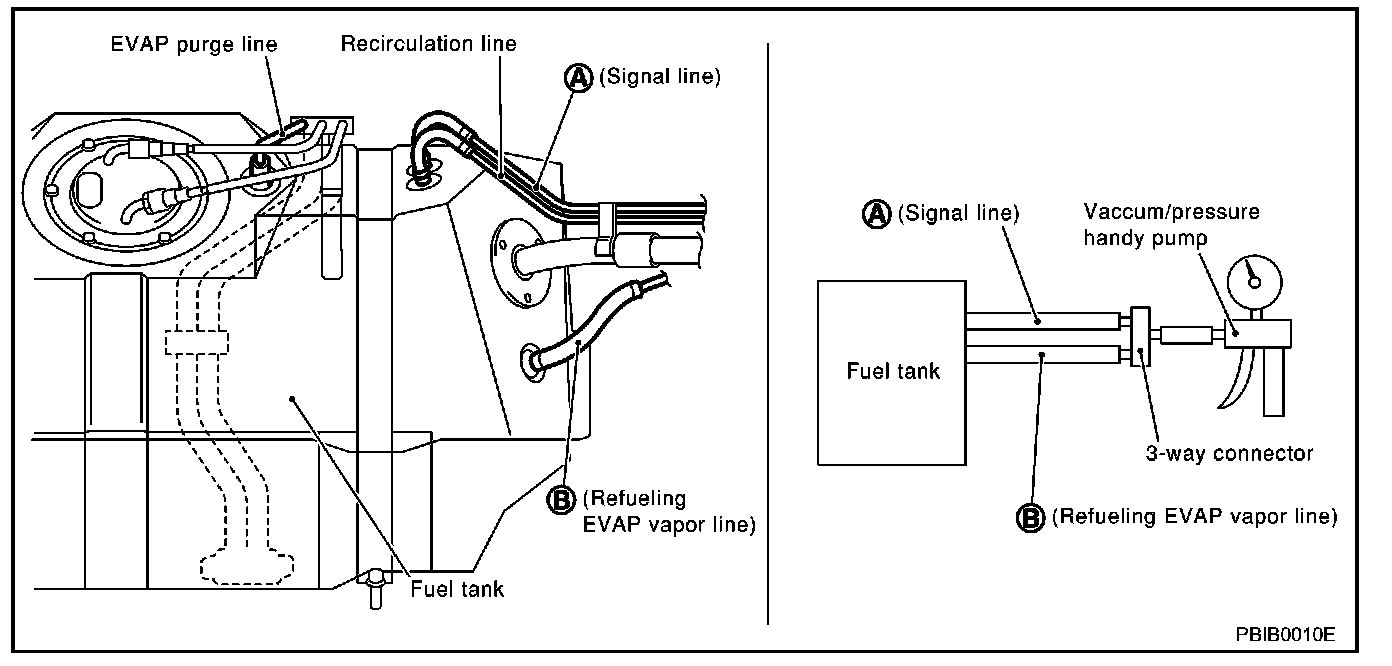 EVAP purge line
Recirculation line
A (Signal line)
B (Refueling EVAP vapor line)
Fuel tank

A (Signal line)
Vaccum/pressure handy pump
Fuel tank
3-way connector
B (Refueling EVAP vapor line)

PBIB0010E