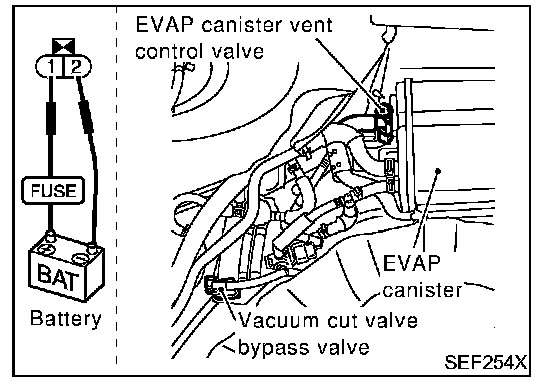 1
2
FUSE
BAT
Battery

EVAP canister vent control valve
EVAP canister
Vacuum cut valve bypass valve
SEF254X