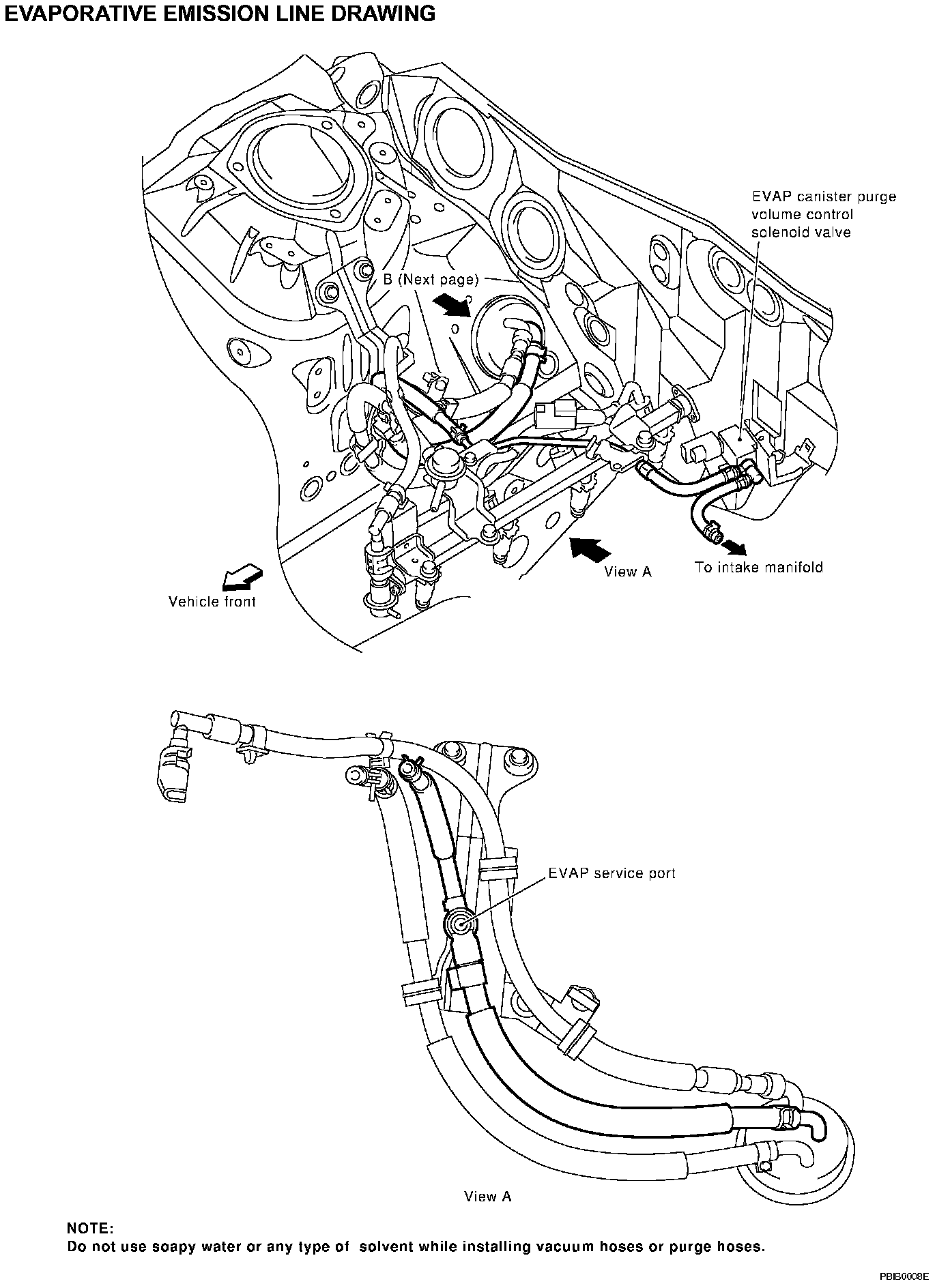 EVAPORATIVE EMISSION LINE DRAWING

EVAP canister purge volume control solenoid valve

B (Next page)

View A

To intake manifold

Vehicle front

EVAP service port

View A

NOTE:
Do not use soapy water or any type of solvent while installing vacuum hoses or purge hoses.

PBIB0008E