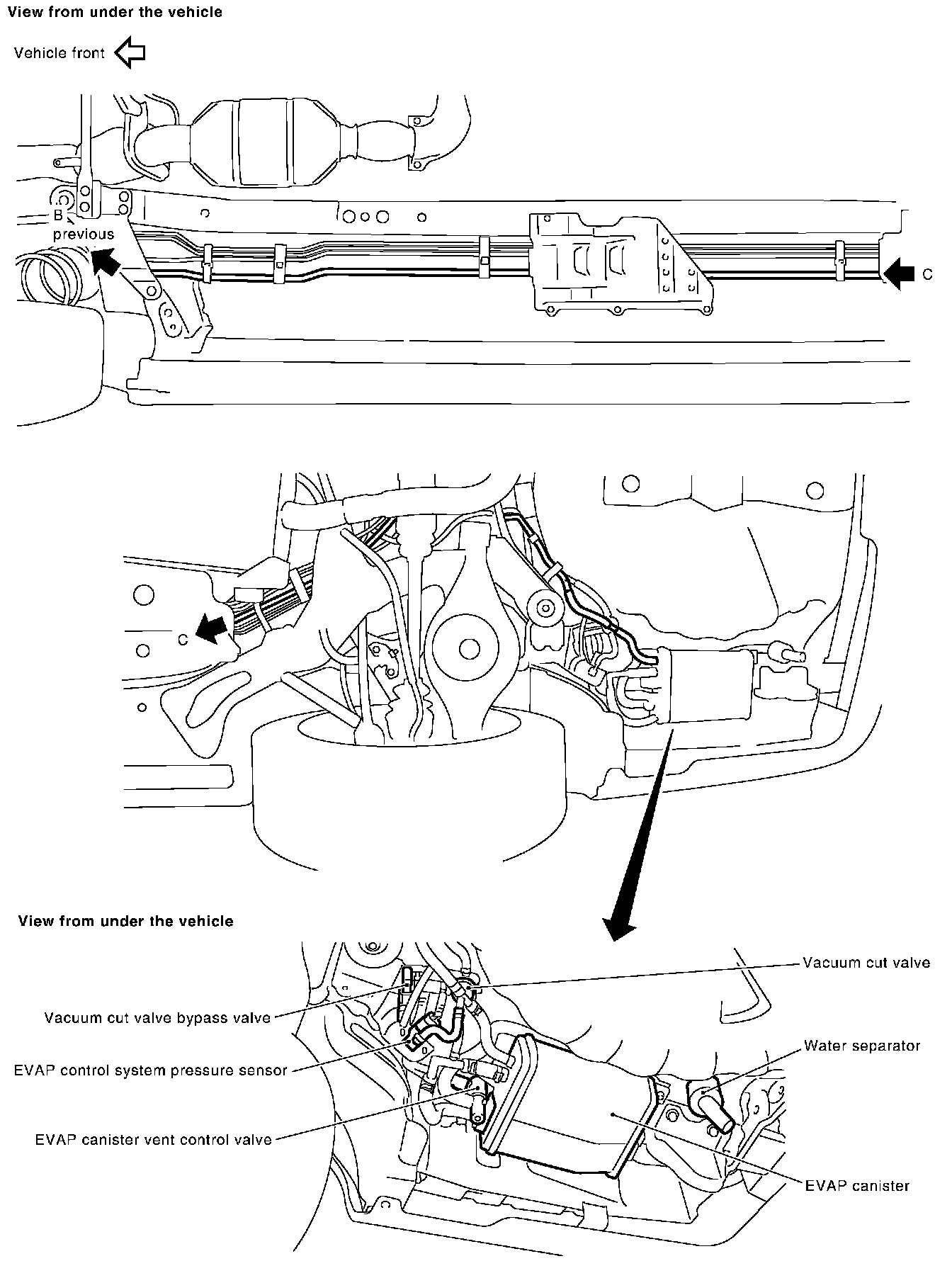 View from under the vehicle

Vehicle front

B
previous

C

C

View from under the vehicle

Vacuum cut valve

Vacuum cut valve bypass valve

Water separator

EVAP control system pressure sensor

EVAP canister vent control valve

EVAP canister