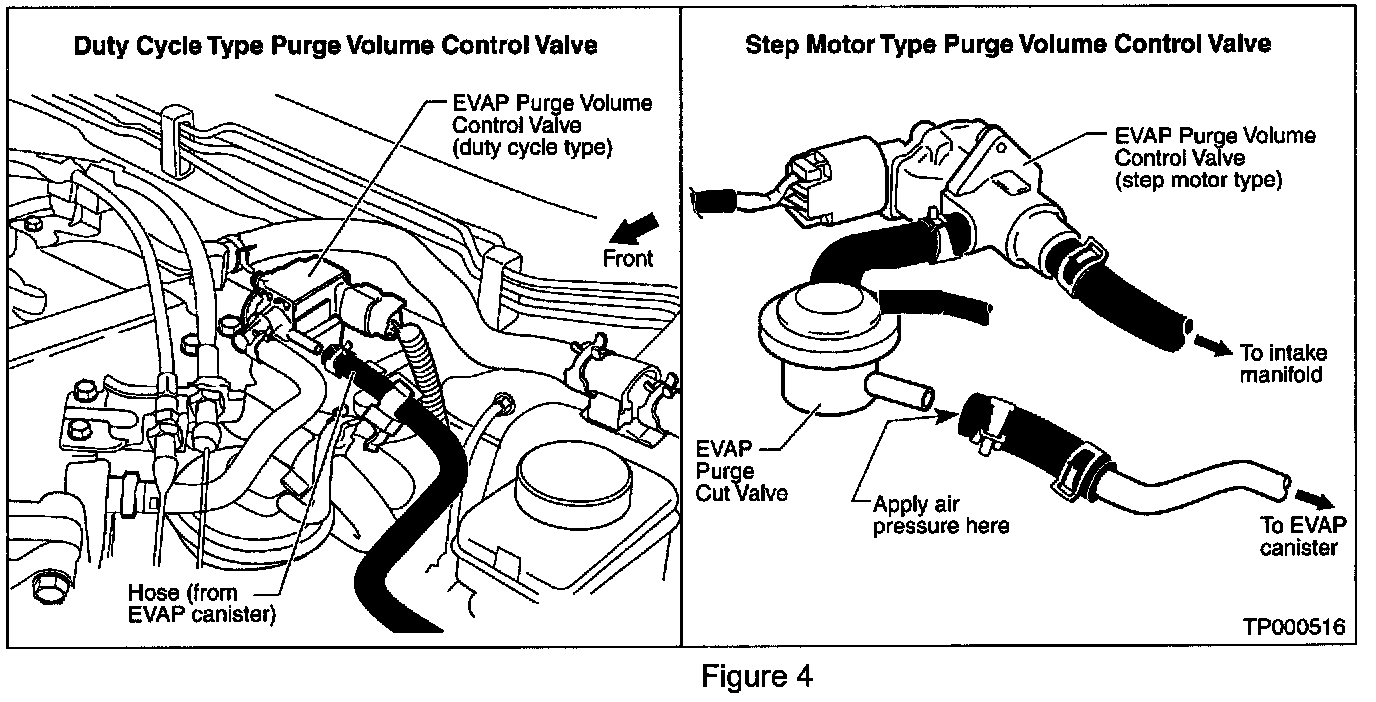 Duty Cycle Type Purge Volume Control Valve

EVAP Purge Volume Control Valve (duty cycle type)

Front

Hose (from EVAP canister)

Step Motor Type Purge Volume Control Valve

EVAP Purge Volume Control Valve (step motor type)

To intake manifold

EVAP Purge Cut Valve

Apply air pressure here

To EVAP canister

TP000516

Figure 4