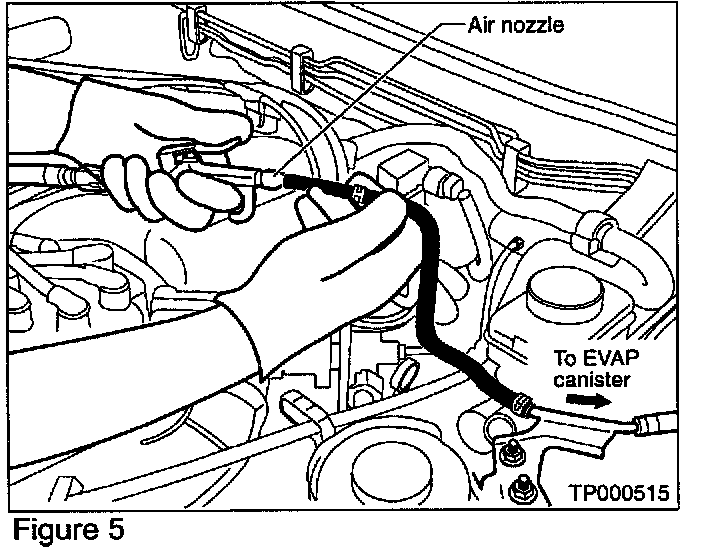 Air nozzle

To EVAP canister

TP000515

Figure 5