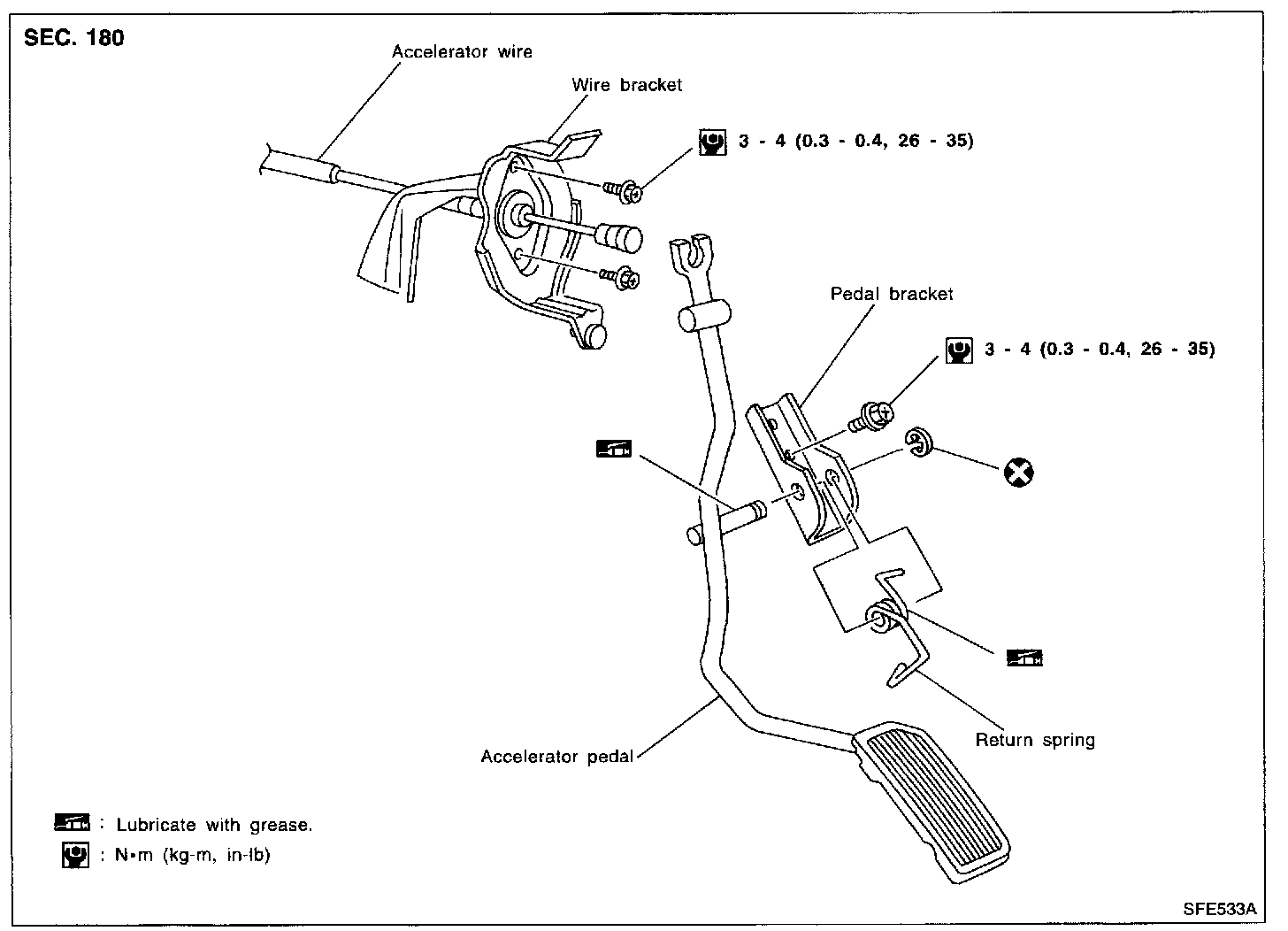 SEC. 180

Accelerator wire

Wire bracket

3 - 4 (0.3 - 0.4, 26 - 35)

Pedal bracket

3 - 4 (0.3 - 0.4, 26 - 35)

Return spring

Accelerator pedal

: Lubricate with grease.

: N•m (kg-m, in-lb)

SFE533A