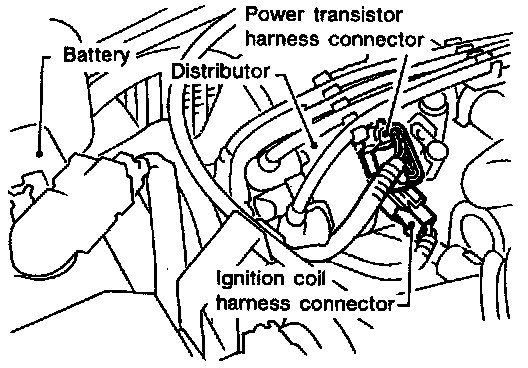 Power transistor harness connector

Battery

Distributor

Ignition coil harness connector