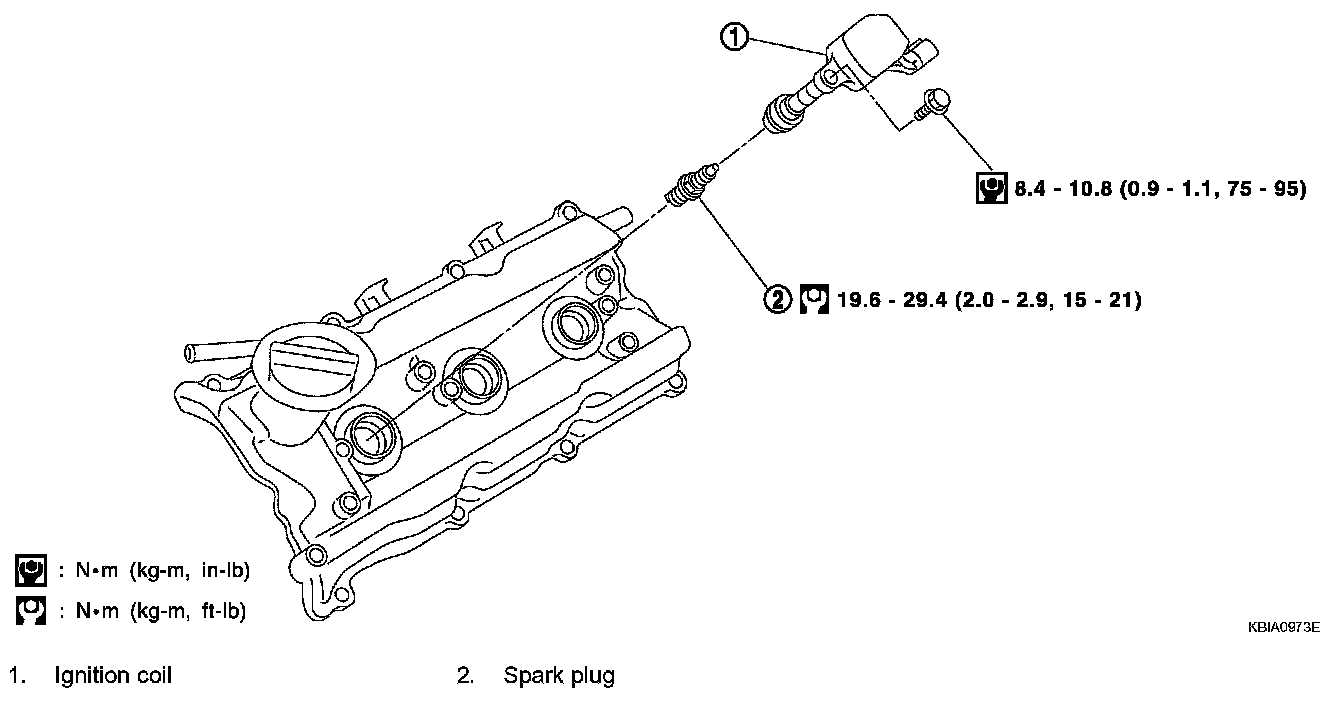 1

8.4 - 10.8 (0.9 - 1.1, 75 - 95)

2 19.6 - 29.4 (2.0 - 2.9, 15 - 21)

: N•m (kg-m, in-lb)
: N•m (kg-m, ft-lb)

KBIA0973E

1. Ignition coil
2. Spark plug