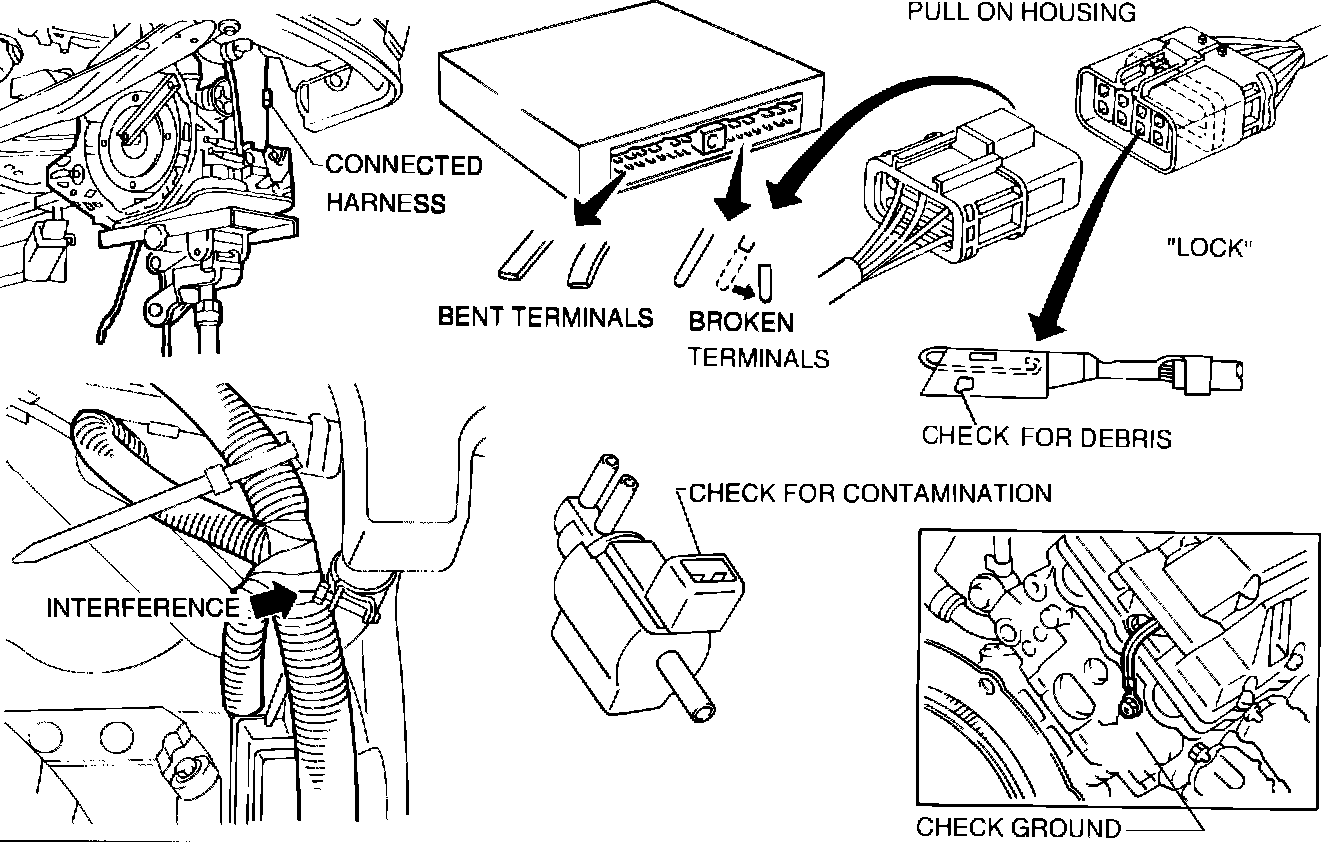 PULL ON HOUSING

CONNECTED HARNESS

"LOCK"

BENT TERMINALS

BROKEN TERMINALS

CHECK FOR DEBRIS

CHECK FOR CONTAMINATION

INTERFERENCE

CHECK GROUND