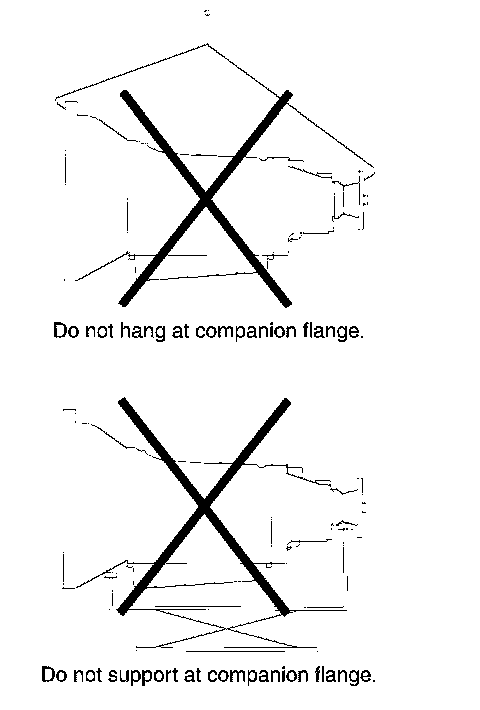 Do not hang at companion flange.

Do not support at companion flange.