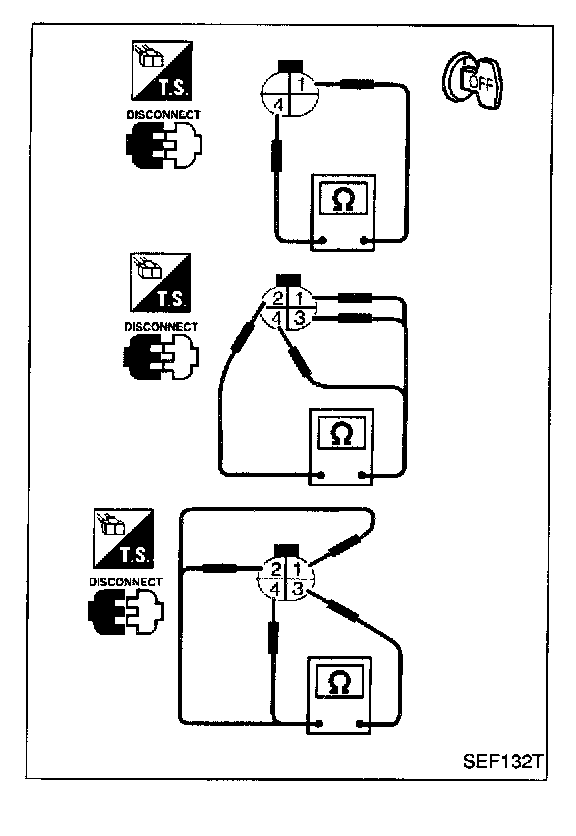 T.S.
DISCONNECT
1
4
OFF
Ω

T.S.
DISCONNECT
2 1
4 3
Ω

T.S.
DISCONNECT
2 1
4 3
Ω

SEF132T