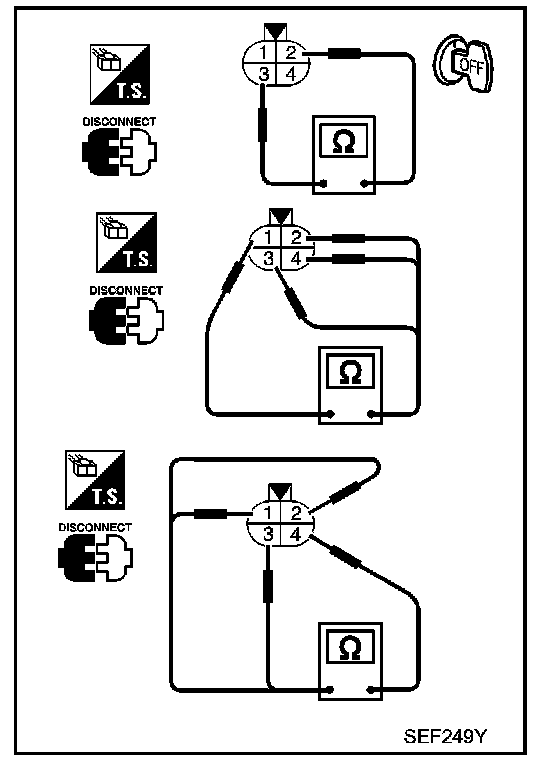 T.S.
DISCONNECT
1 2
3 4
OFF
Ω

T.S.
DISCONNECT
1 2
3 4
Ω

T.S.
DISCONNECT
1 2
3 4
Ω

SEF249Y