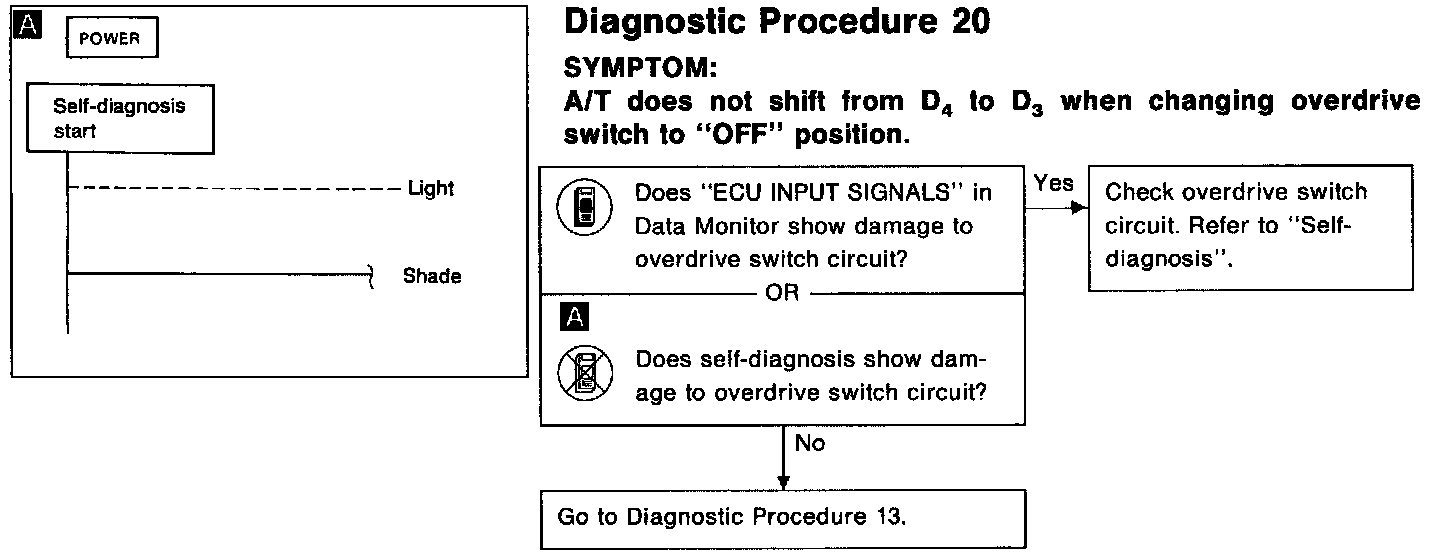 A

POWER

Self-diagnosis start

Light

Shade

Diagnostic Procedure 20

SYMPTOM:

A/T does not shift from $D_4$ to $D_3$ when changing overdrive switch to "OFF" position.

Does "ECU INPUT SIGNALS" in Data Monitor show damage to overdrive switch circuit?

OR

A

Does self-diagnosis show damage to overdrive switch circuit?

Yes

Check overdrive switch circuit. Refer to "Self-diagnosis".

No

Go to Diagnostic Procedure 13.