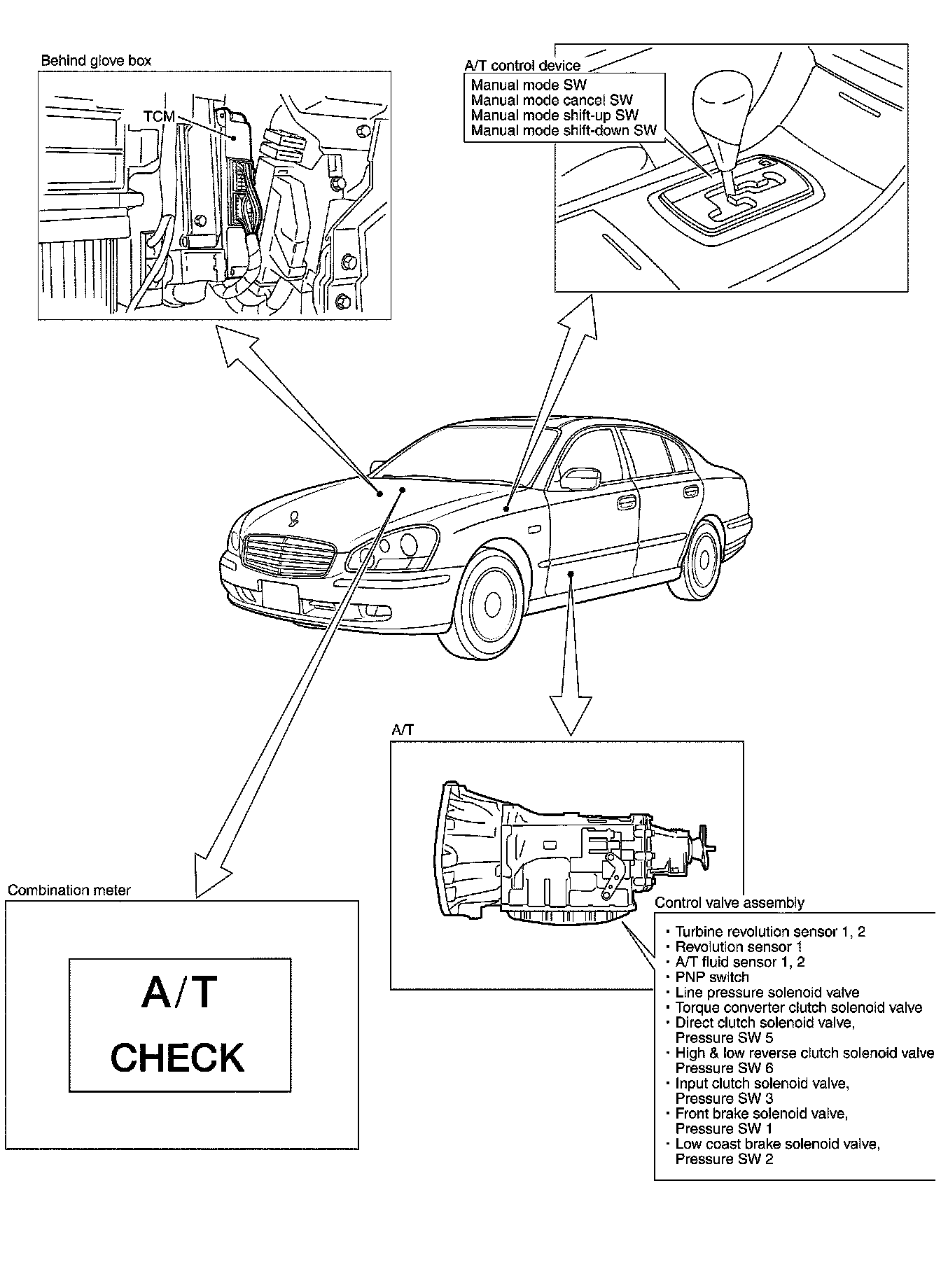 Behind glove box

TCM

A/T control device

Manual mode SW
Manual mode cancel SW
Manual mode shift-up SW
Manual mode shift-down SW

A/T

Combination meter

A/T
CHECK

Control valve assembly

· Turbine revolution sensor 1, 2
· Revolution sensor 1
· A/T fluid sensor 1, 2
· PNP switch
· Line pressure solenoid valve
· Torque converter clutch solenoid valve
· Direct clutch solenoid valve, Pressure SW 5
· High & low reverse clutch solenoid valve Pressure SW 6
· Input clutch solenoid valve, Pressure SW 3
· Front brake solenoid valve, Pressure SW 1
· Low coast brake solenoid valve, Pressure SW 2