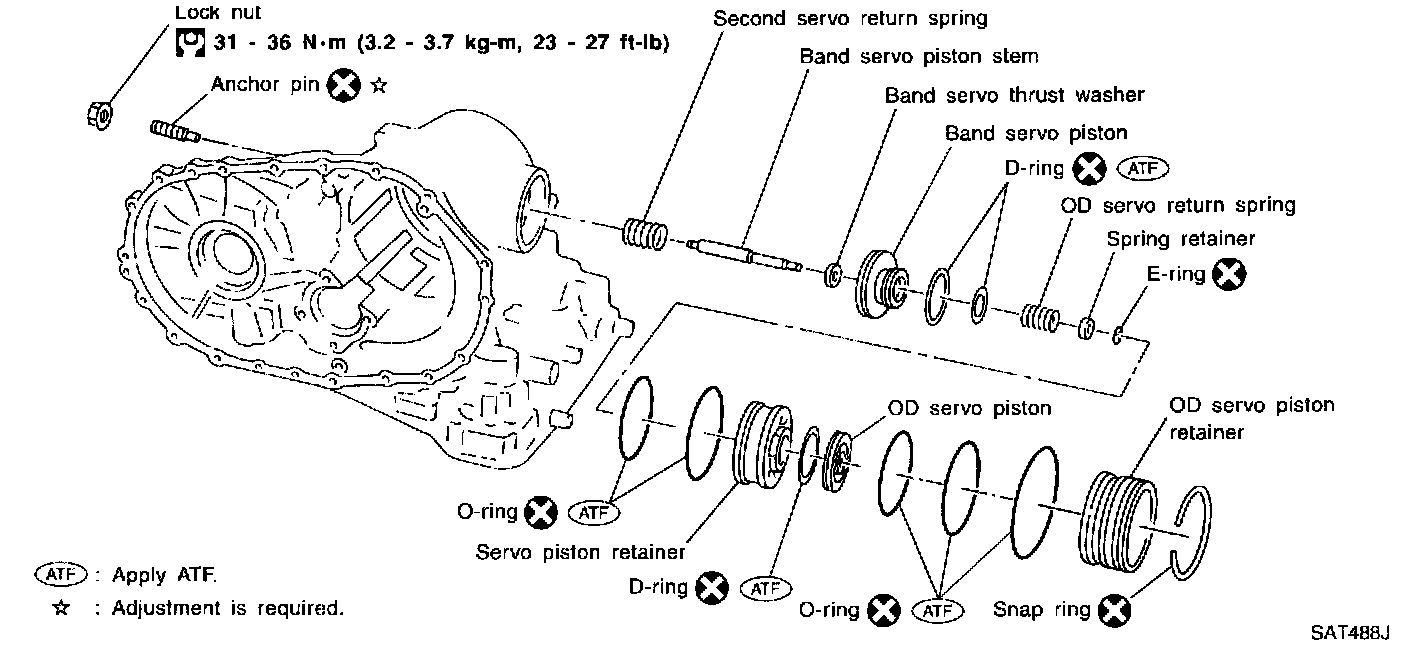 Lock nut
31 - 36 N·m (3.2 - 3.7 kg-m, 23 - 27 ft-lb)

Anchor pin ☆

Second servo return spring

Band servo piston stem

Band servo thrust washer

Band servo piston

D-ring ATF

OD servo return spring

Spring retainer

E-ring

OD servo piston

OD servo piston retainer

O-ring ATF

Servo piston retainer

D-ring ATF

O-ring ATF

Snap ring

ATF : Apply ATF.
☆ : Adjustment is required.

SAT488J