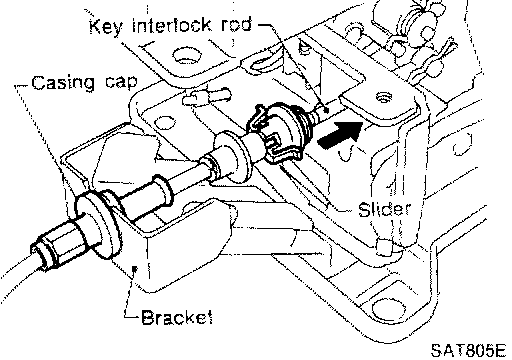 Key interlock rod
Casing cap
Slider
Bracket
SAT805E