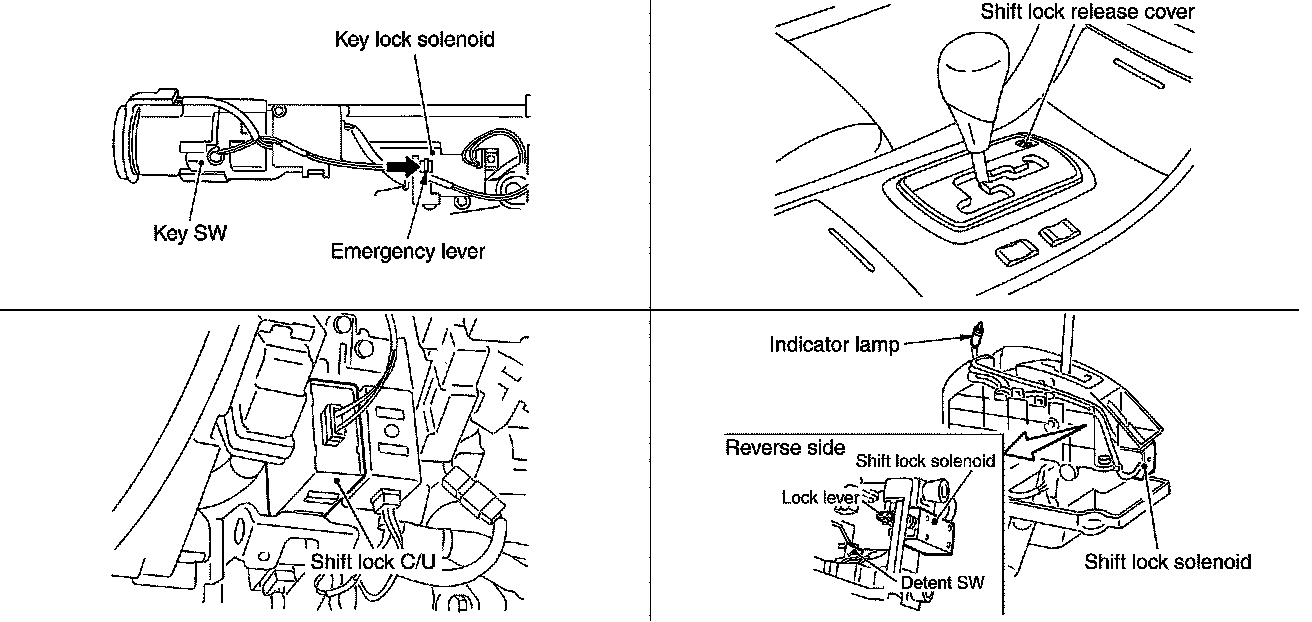 Key lock solenoid

Key SW

Emergency lever

Shift lock release cover

Shift lock C/U

Indicator lamp

Reverse side

Shift lock solenoid

Lock lever

Detent SW

Shift lock solenoid