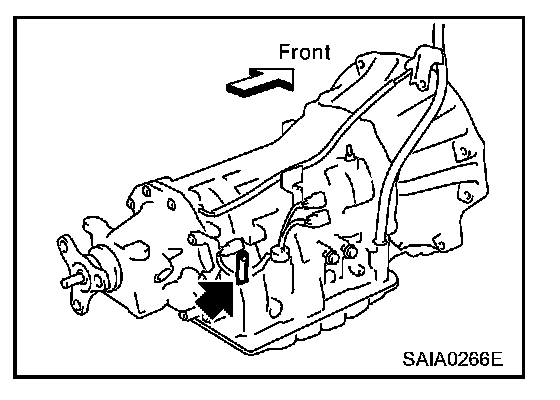 Front

SAIA0266E