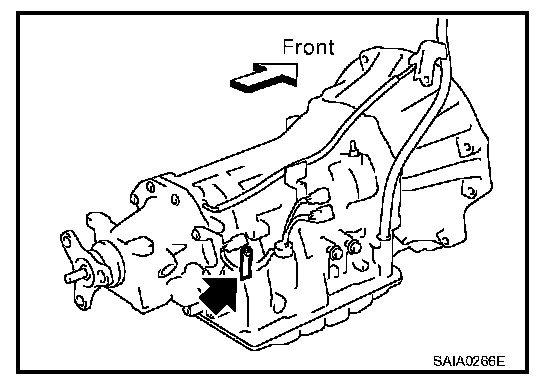 Front

SAIA0266E