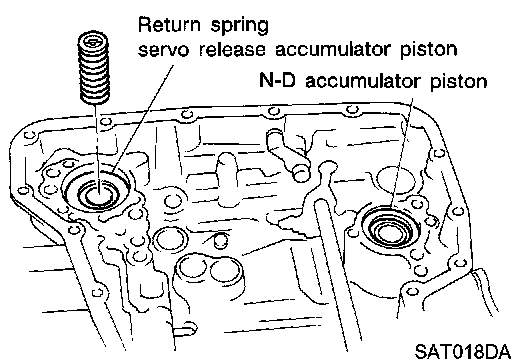 Return spring
servo release accumulator piston

N-D accumulator piston

SAT018DA